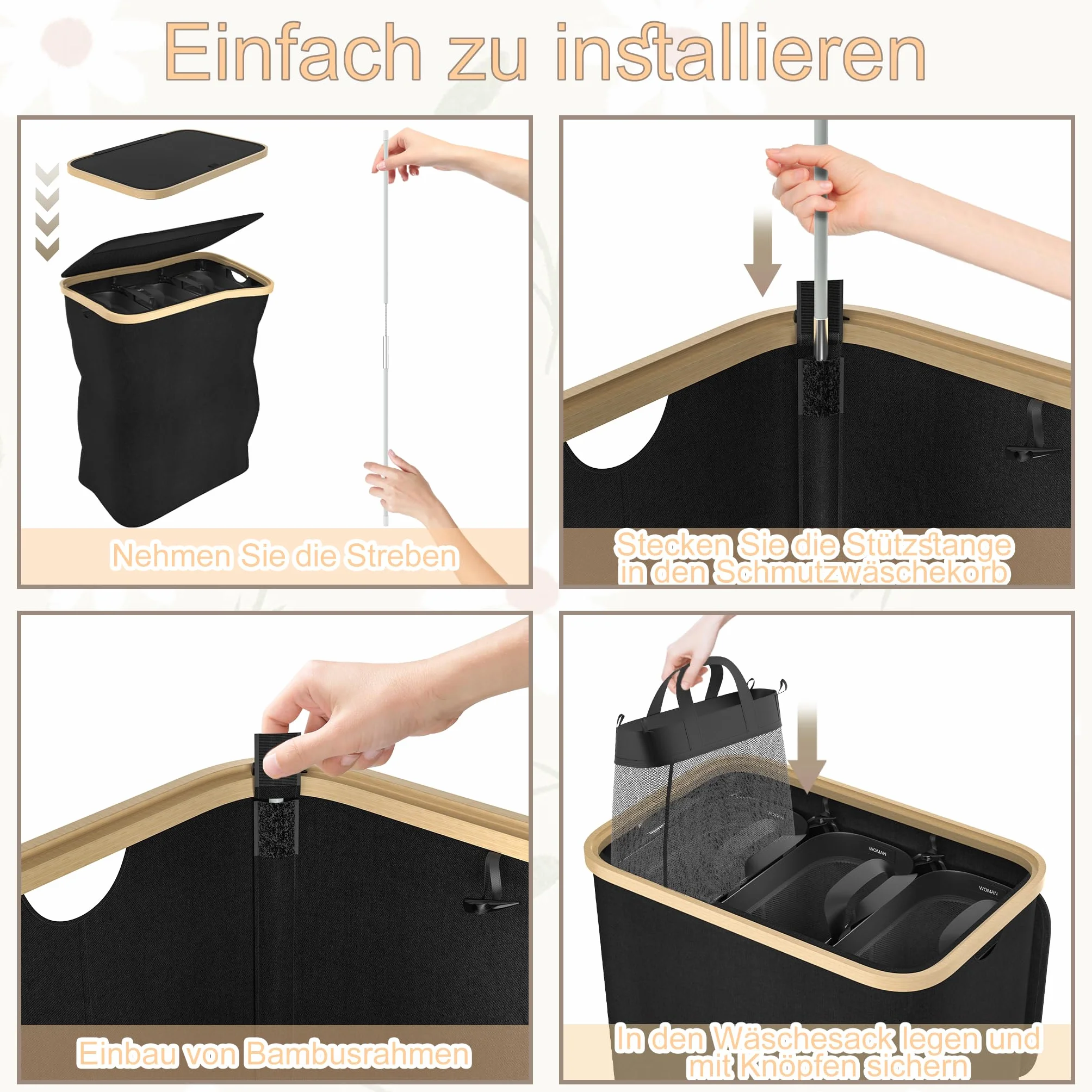 Einfach zu installieren

Nehmen Sie die Streben

Stecken Sie die Stützstange in den Schmutzwäschekorb

Einbau von Bambusrahmen

WOMAN

WOMAN

In den Wäschesack legen und mit Knöpfen sichern