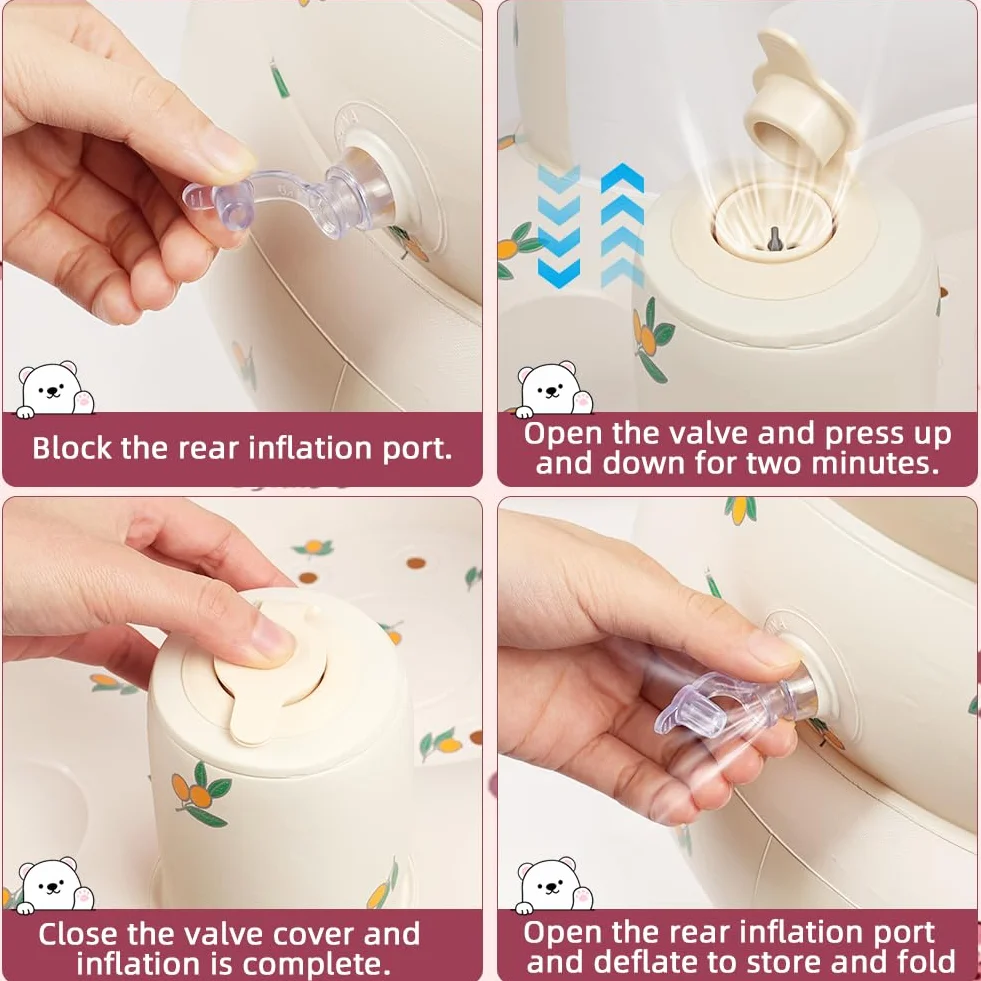 Block the rear inflation port.

Open the valve and press up and down for two minutes.

Close the valve cover and inflation is complete.

Open the rear inflation port and deflate to store and fold