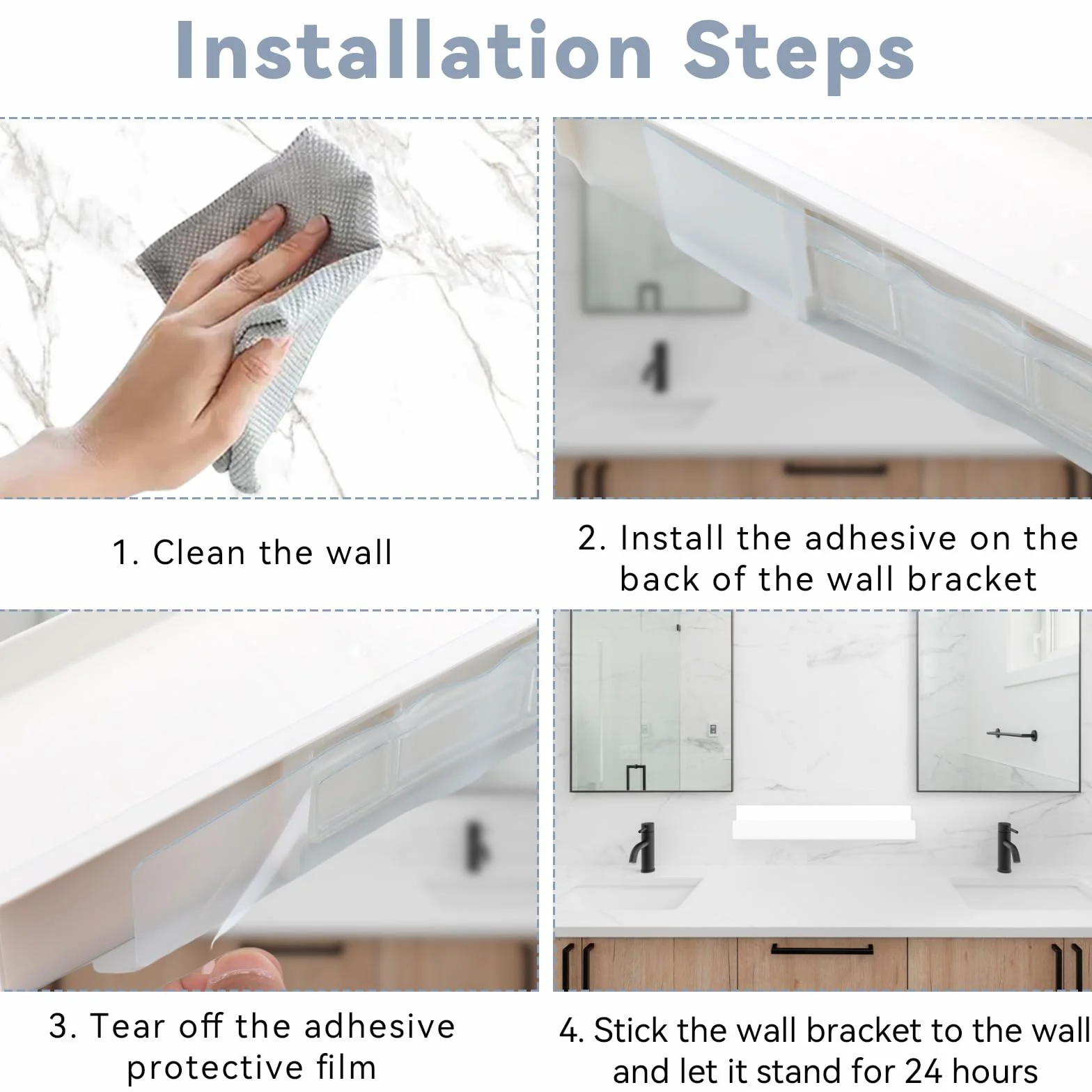 Installation Steps

1. Clean the wall

2. Install the adhesive on the back of the wall bracket

3. Tear off the adhesive protective film

4. Stick the wall bracket to the wall and let it stand for 24 hours