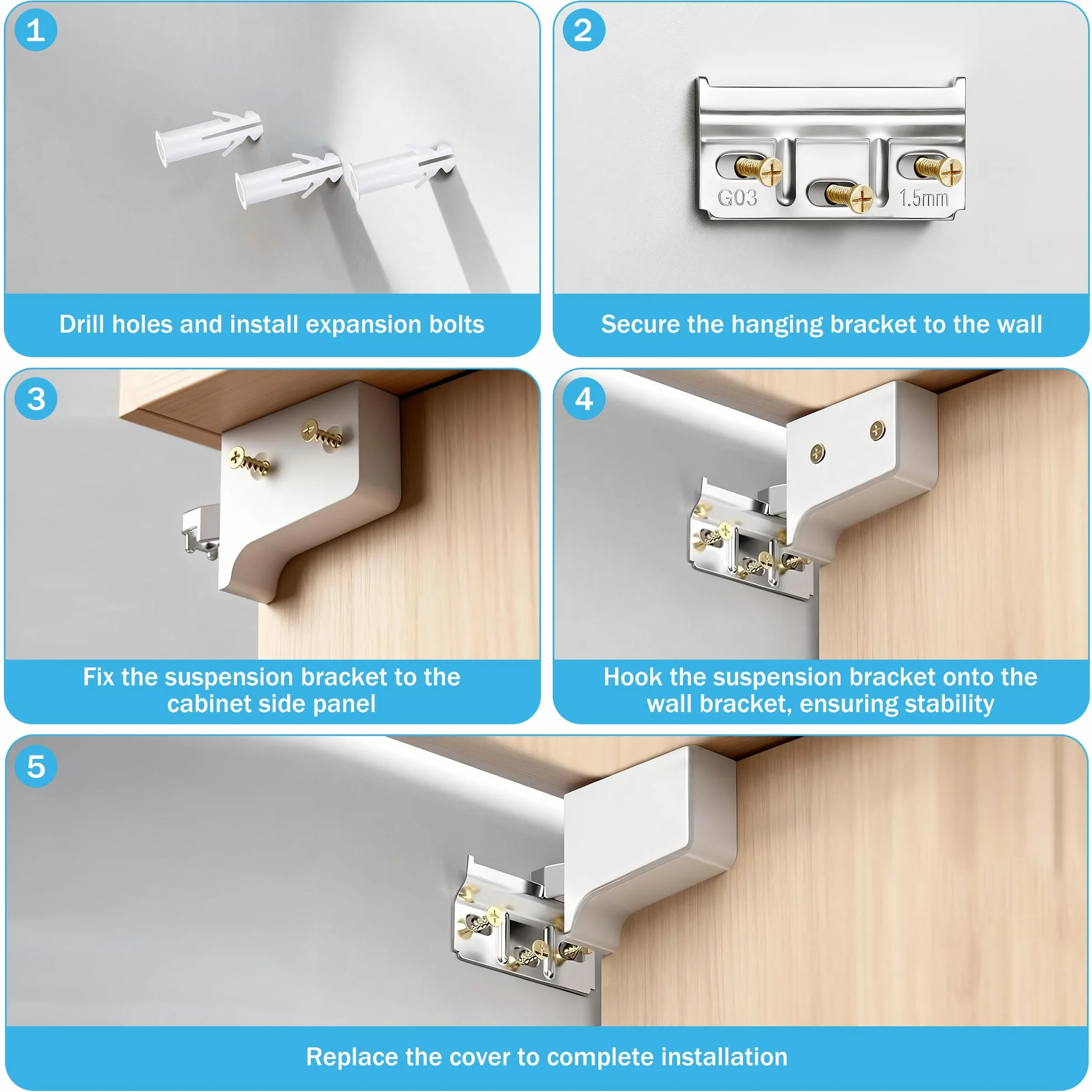 1

Drill holes and install expansion bolts

2

G03

1.5mm

Secure the hanging bracket to the wall

3

Fix the suspension bracket to the cabinet side panel

4

Hook the suspension bracket onto the wall bracket, ensuring stability

5

Replace the cover to complete installation