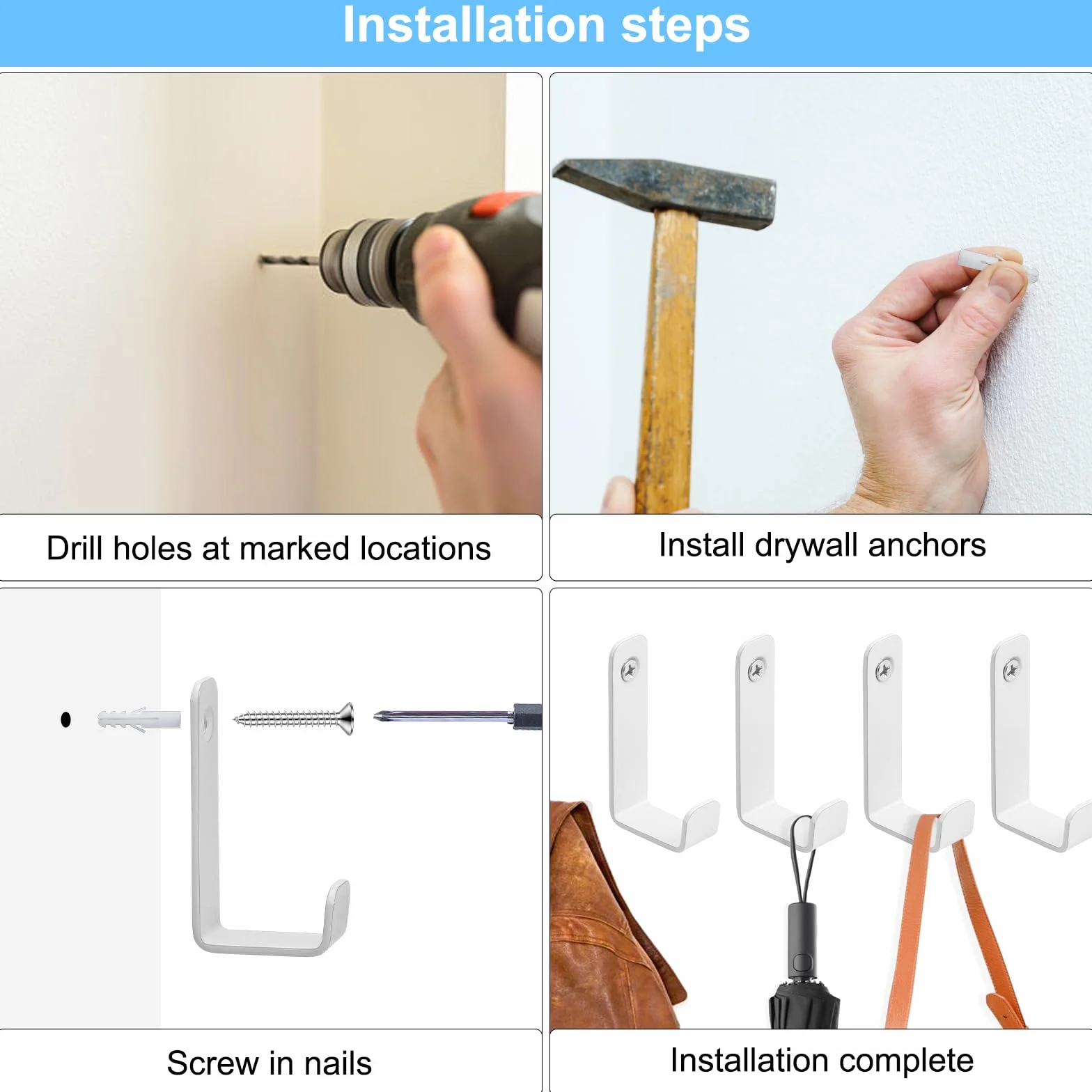 Installation steps

Drill holes at marked locations

Install drywall anchors

Screw in nails

Installation complete