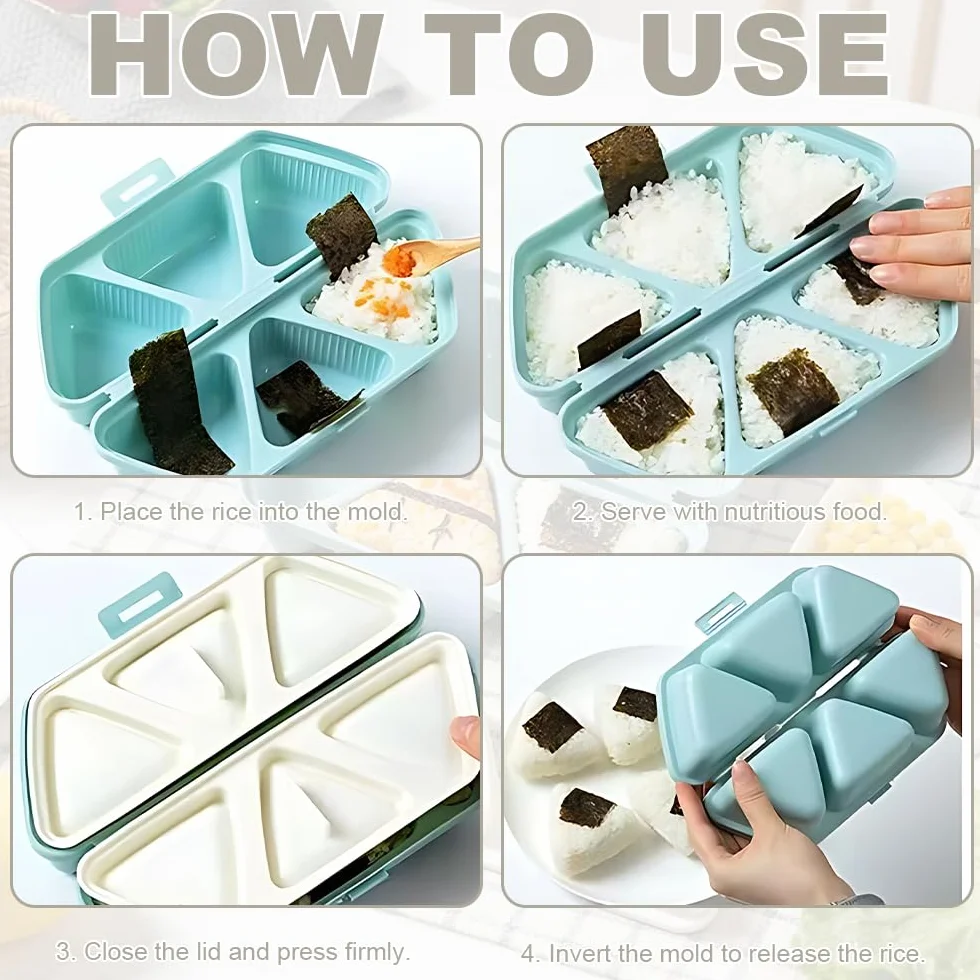 HOW TO USE

1. Place the rice into the mold.

2. Serve with nutritious food.

3. Close the lid and press firmly.

4. Invert the mold to release the rice.