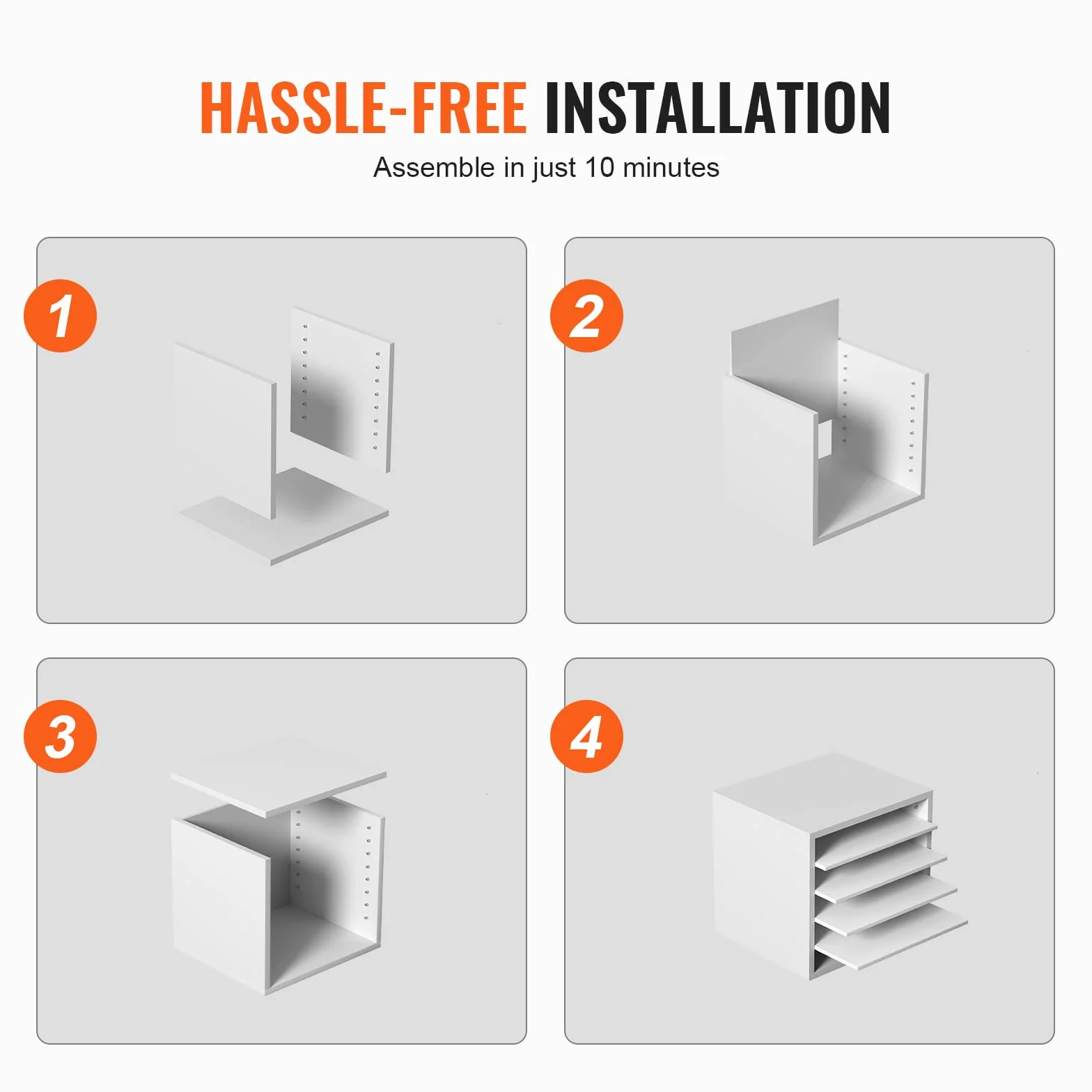 HASSLE-FREE INSTALLATION

Assemble in just 10 minutes

1

2

3

4