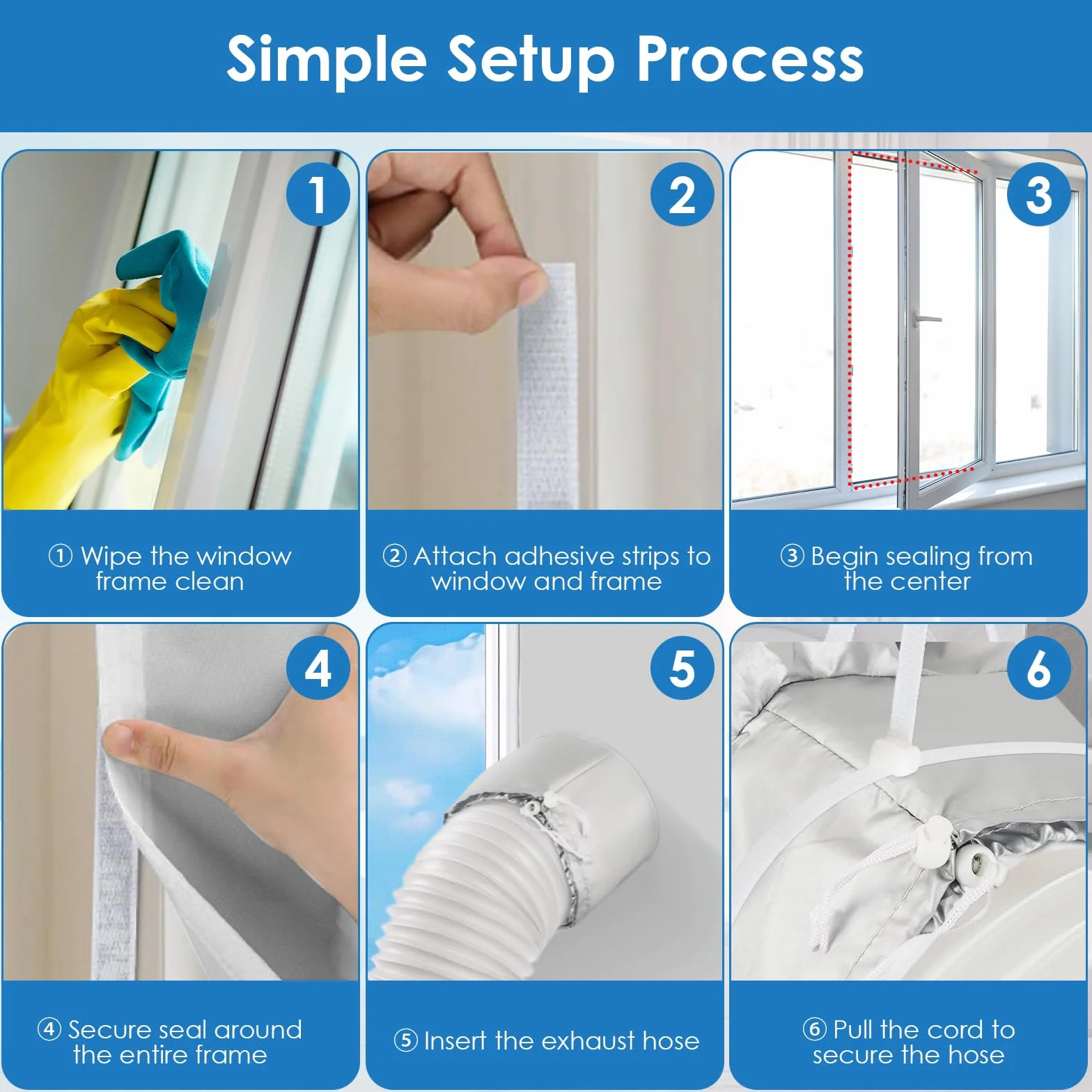 Simple Setup Process

1

① Wipe the window frame clean

2

② Attach adhesive strips to window and frame

3

③ Begin sealing from the center

4

④ Secure seal around the entire frame

5

⑤ Insert the exhaust hose

6

⑥ Pull the cord to secure the hose