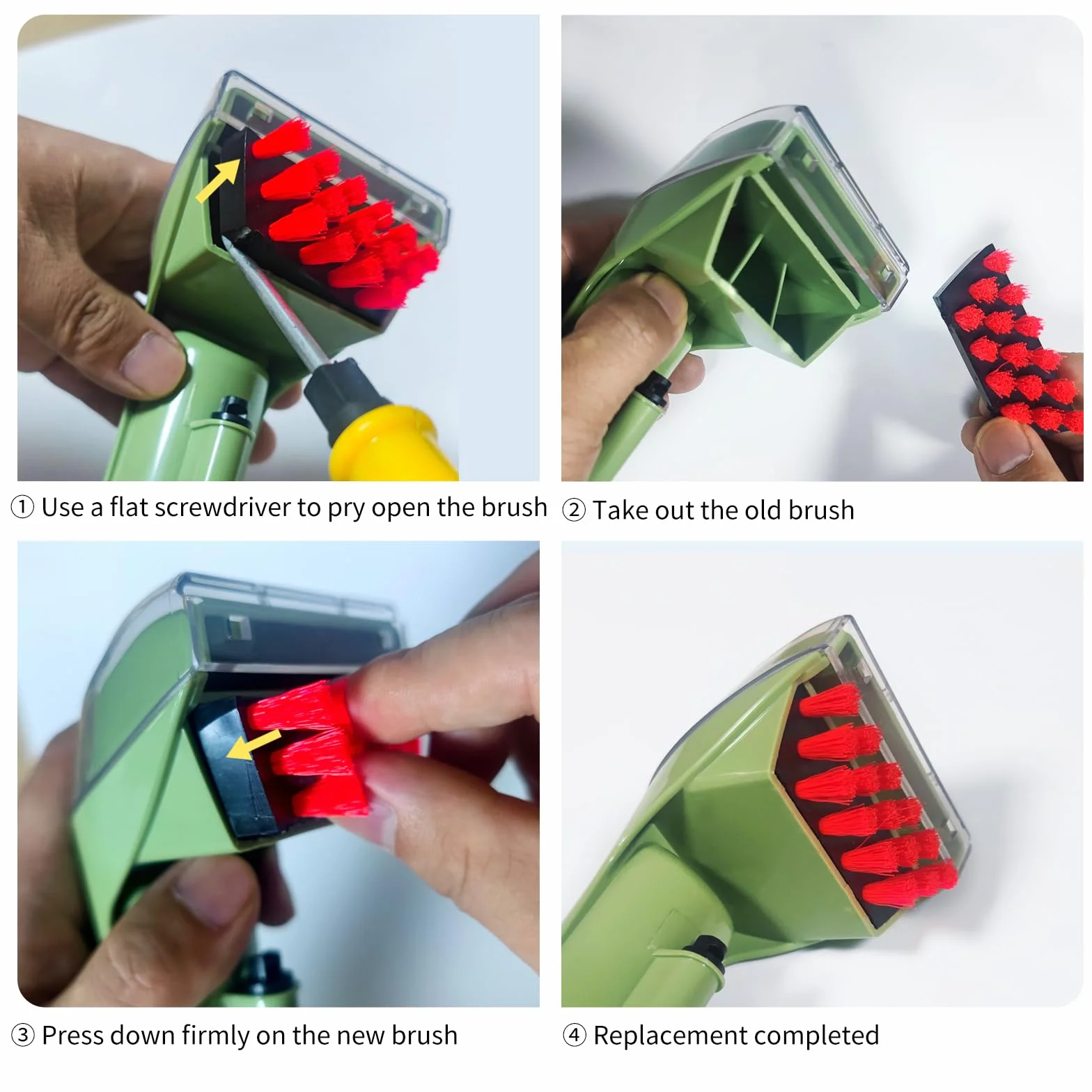 ① Use a flat screwdriver to pry open the brush

② Take out the old brush

③ Press down firmly on the new brush

④ Replacement completed