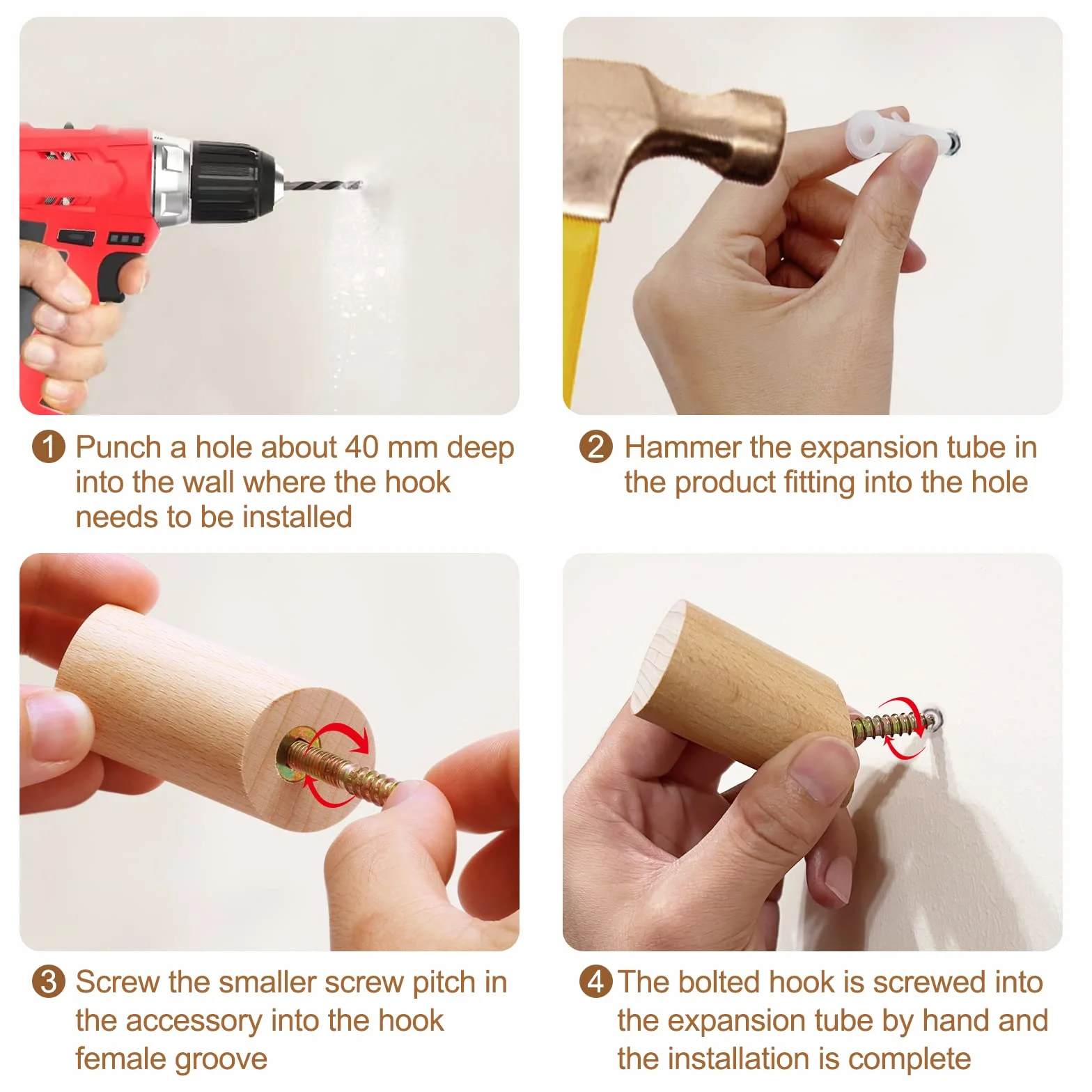 1 Punch a hole about 40 mm deep into the wall where the hook needs to be installed

2 Hammer the expansion tube in the product fitting into the hole

3 Screw the smaller screw pitch in the accessory into the hook female groove

4 The bolted hook is screwed into the expansion tube by hand and the installation is complete