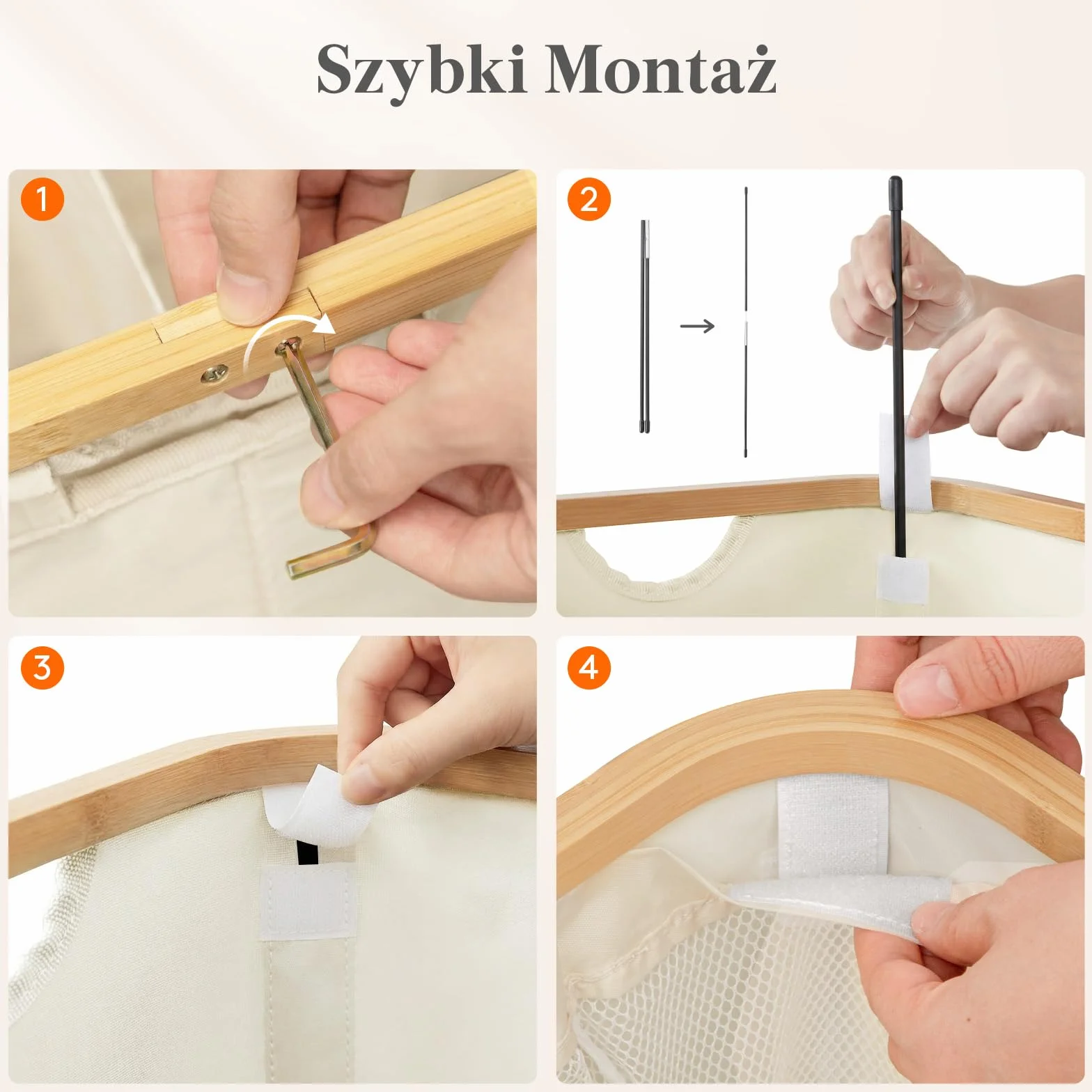 Szybki Montaż

1

2

3

4