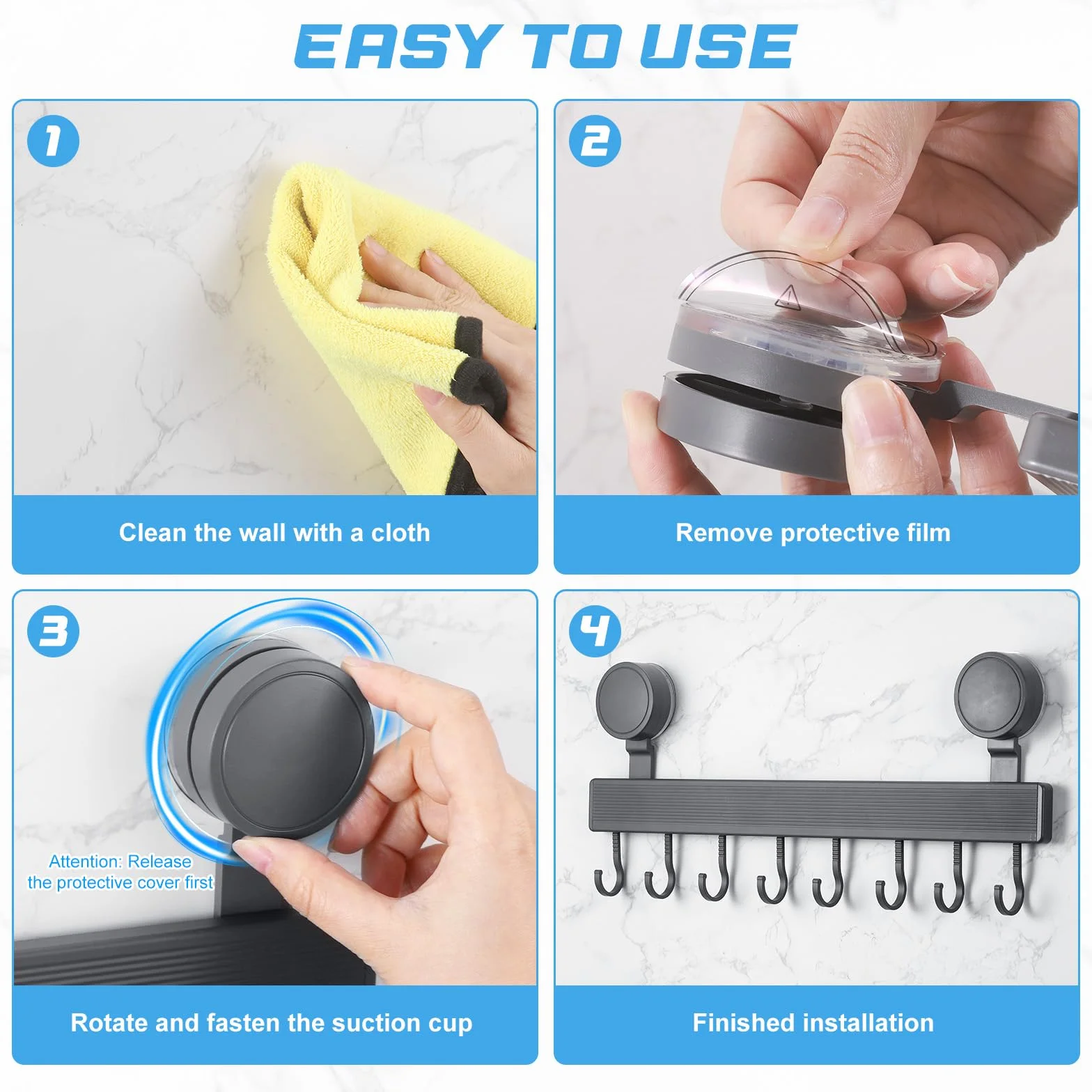 EASY TO USE

1

Clean the wall with a cloth

2

Remove protective film

3

Attention: Release the protective cover first

Rotate and fasten the suction cup

4

Finished installation