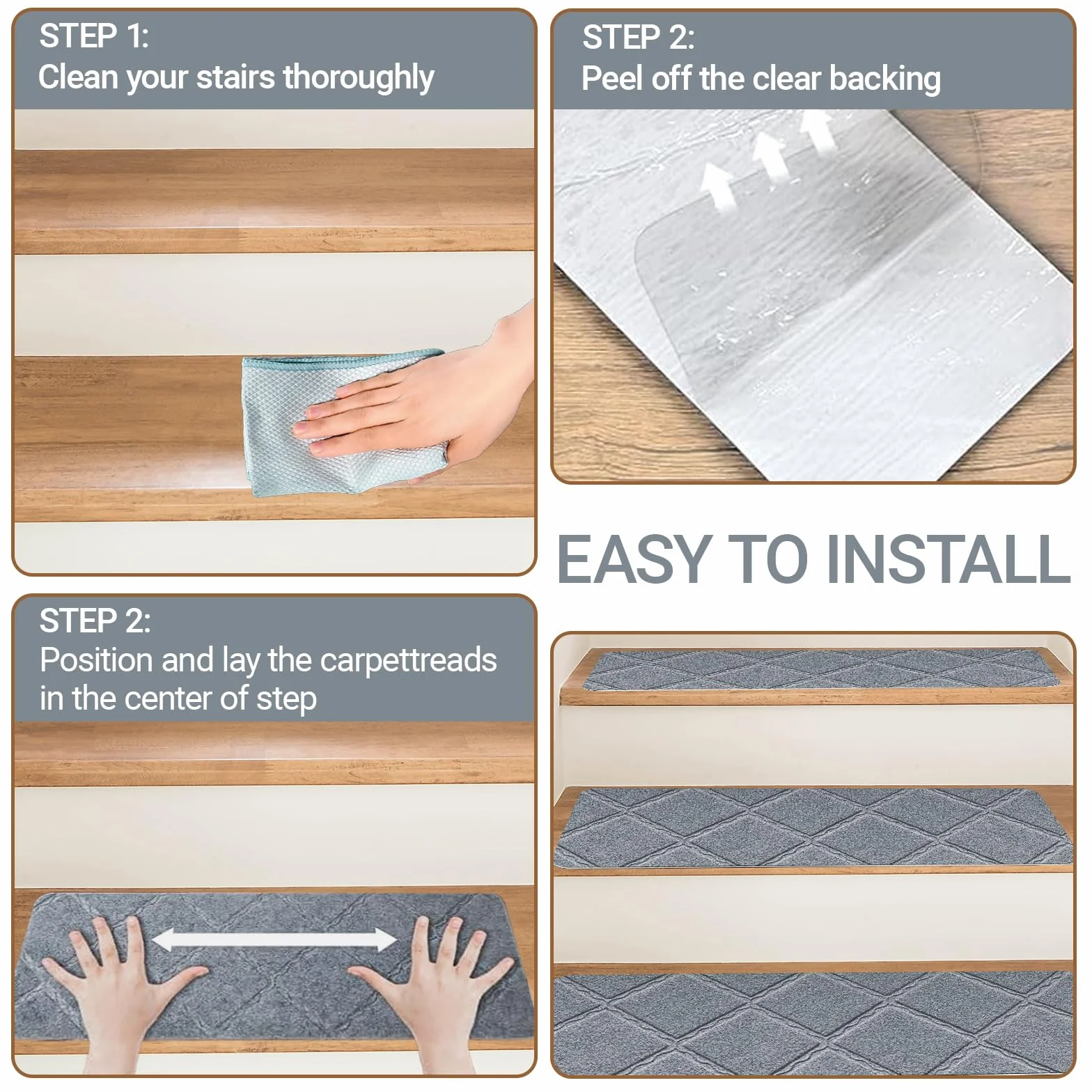 STEP 1:
Clean your stairs thoroughly

STEP 2:
Peel off the clear backing

EASY TO INSTALL

STEP 2:
Position and lay the carpettreads in the center of step