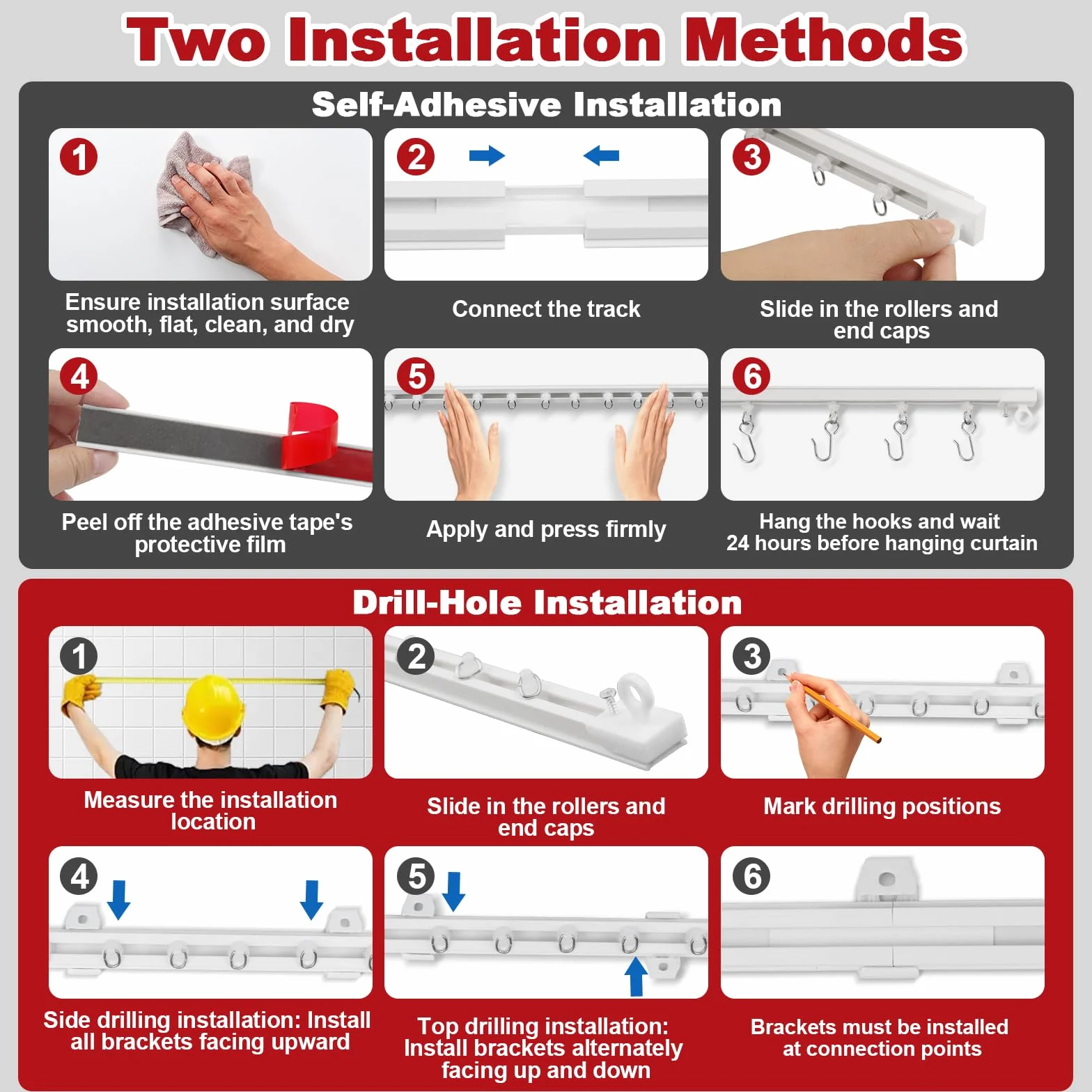 Two Installation Methods

Self-Adhesive Installation

1
Ensure installation surface smooth, flat, clean, and dry

2
Connect the track

3
Slide in the rollers and end caps

4
Peel off the adhesive tape's protective film

5
Apply and press firmly

6
Hang the hooks and wait 24 hours before hanging curtain

Drill-Hole Installation

1
Measure the installation location

2
Slide in the rollers and end caps

3
Mark drilling positions

4
Side drilling installation: Install all brackets facing upward

5
Top drilling installation: Install brackets alternately facing up and down

6
Brackets must be installed at connection points