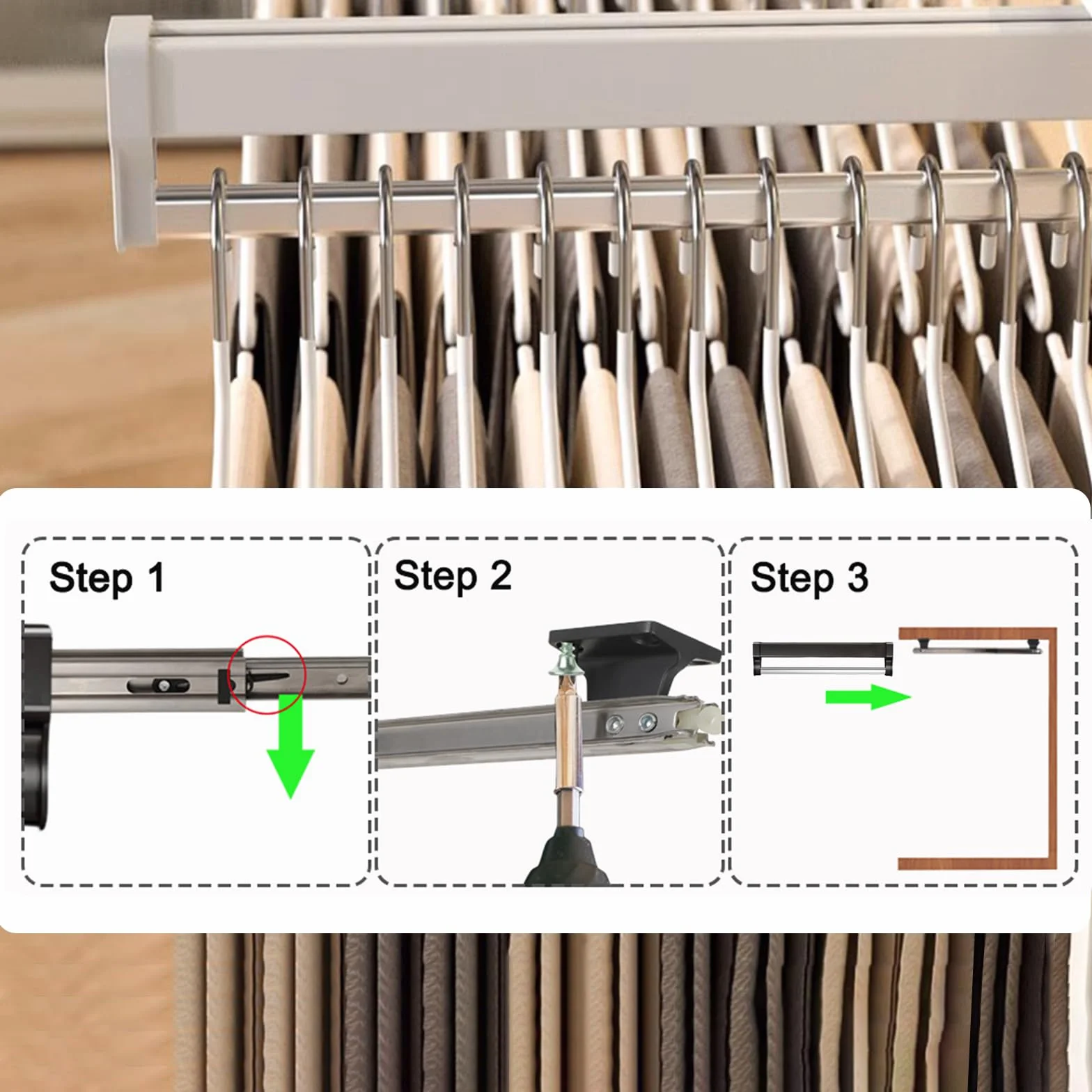 Step 1

Step 2

Step 3