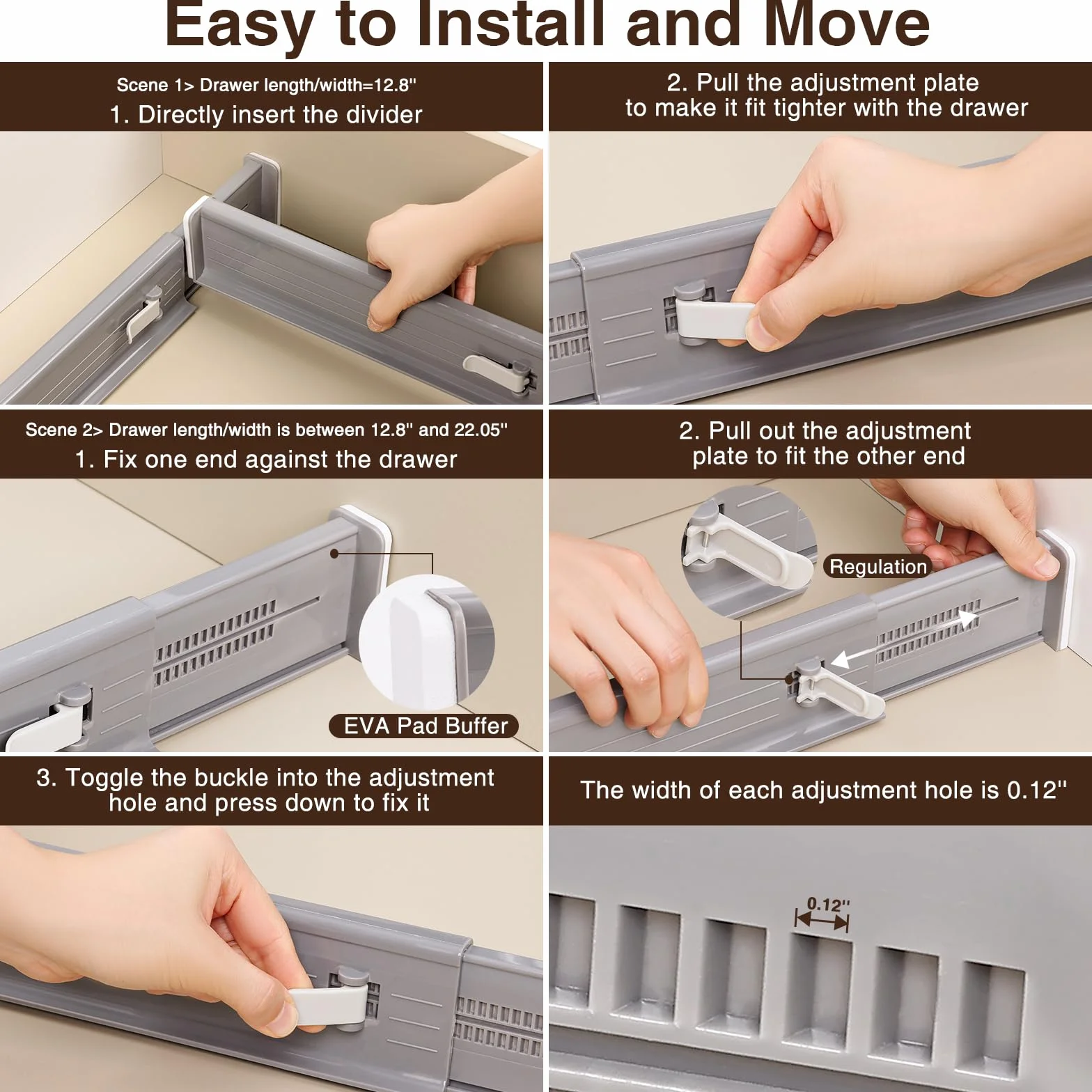 Easy to Install and Move

Scene 1> Drawer length/width=12.8''
1. Directly insert the divider

2. Pull the adjustment plate to make it fit tighter with the drawer

Scene 2> Drawer length/width is between 12.8'' and 22.05''
1. Fix one end against the drawer

EVA Pad Buffer

2. Pull out the adjustment plate to fit the other end

Regulation

3. Toggle the buckle into the adjustment hole and press down to fix it

The width of each adjustment hole is 0.12''

0.12''