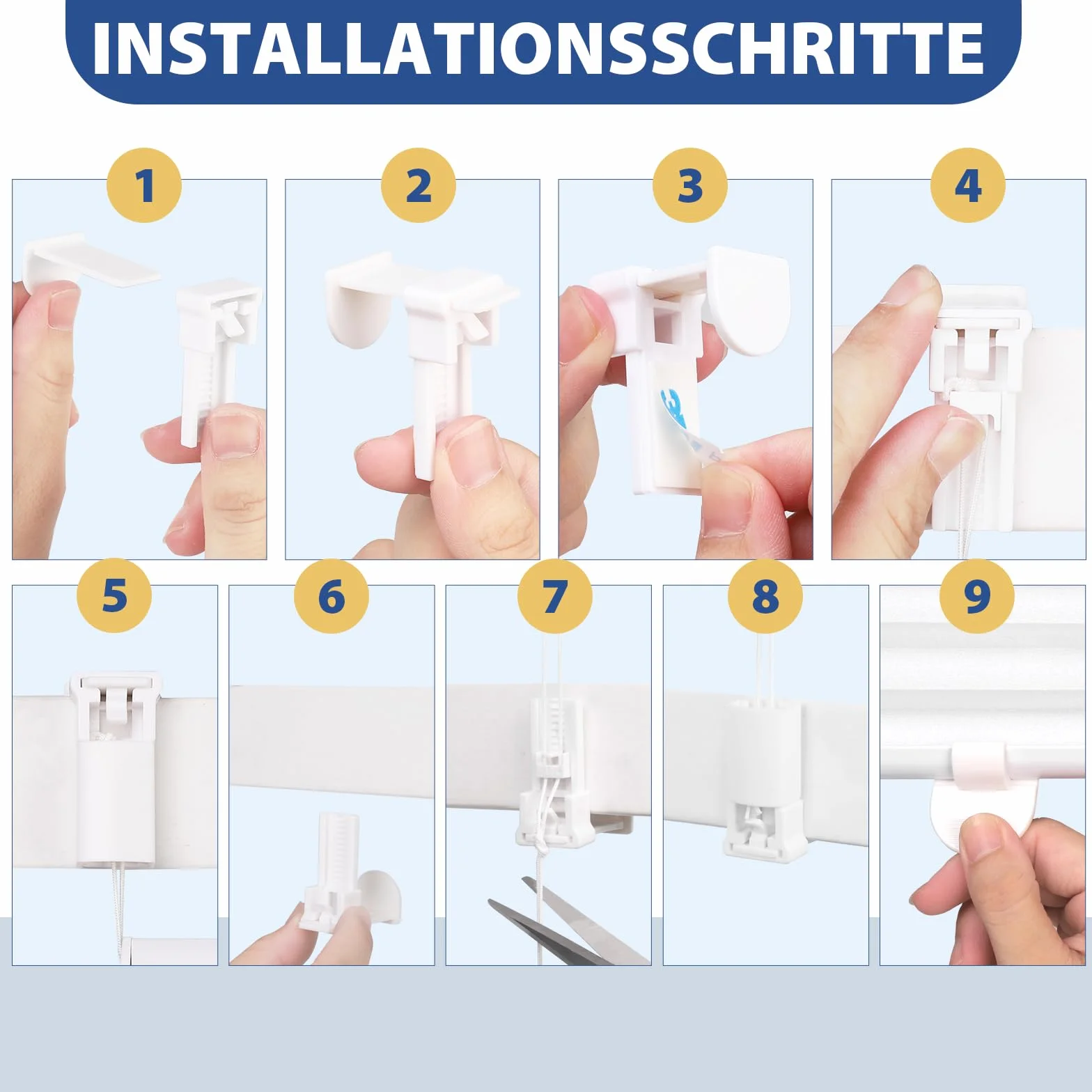 INSTALLATIONSSCHRITTE

1

2

3

4

5

6

7

8

9