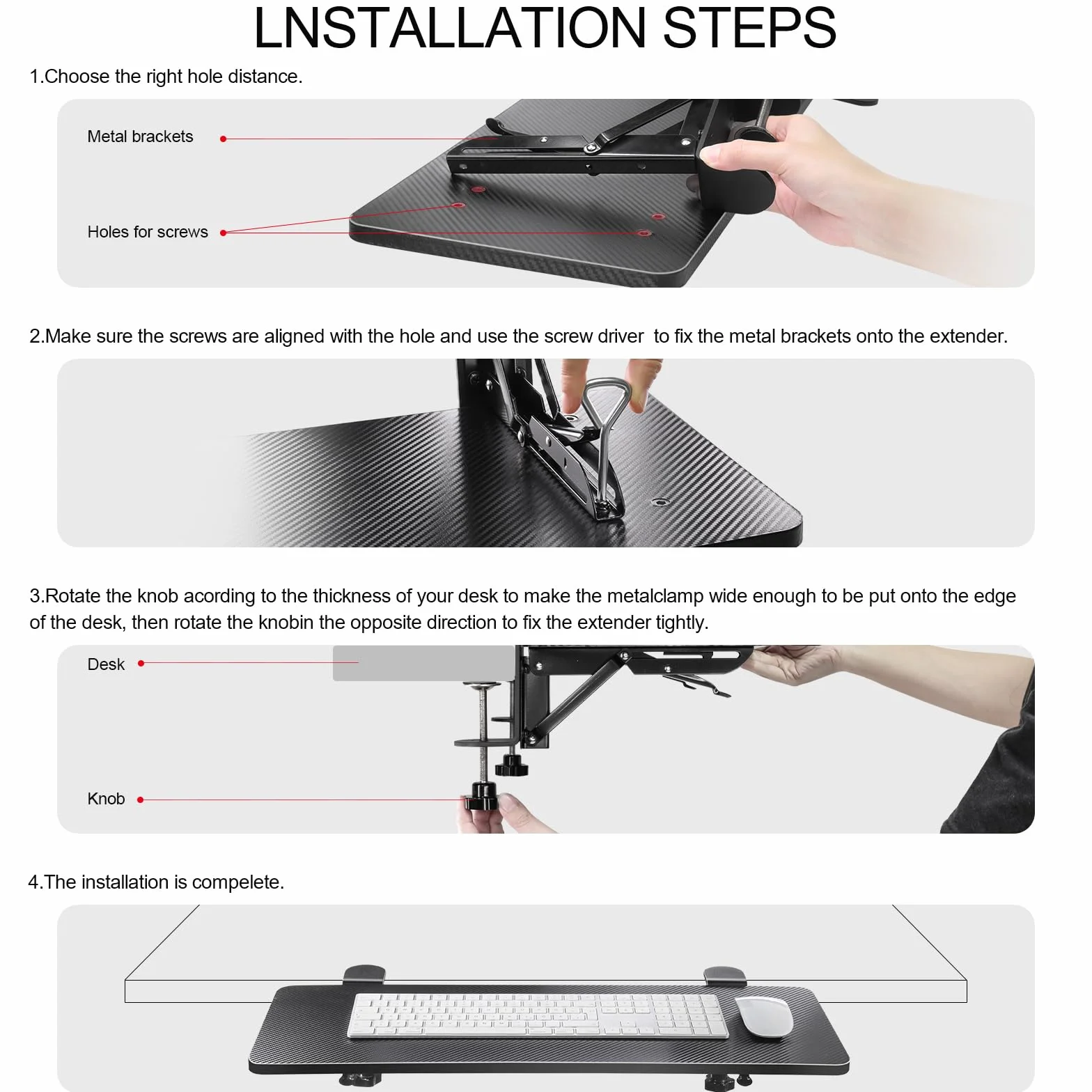 LNSTALLATION STEPS

1.Choose the right hole distance.

Metal brackets

Holes for screws

2.Make sure the screws are aligned with the hole and use the screw driver  to fix the metal brackets onto the extender.

3.Rotate the knob acording to the thickness of your desk to make the metalclamp wide enough to be put onto the edge of the desk, then rotate the knobin the opposite direction to fix the extender tightly.

Desk

Knob

4.The installation is compelete.