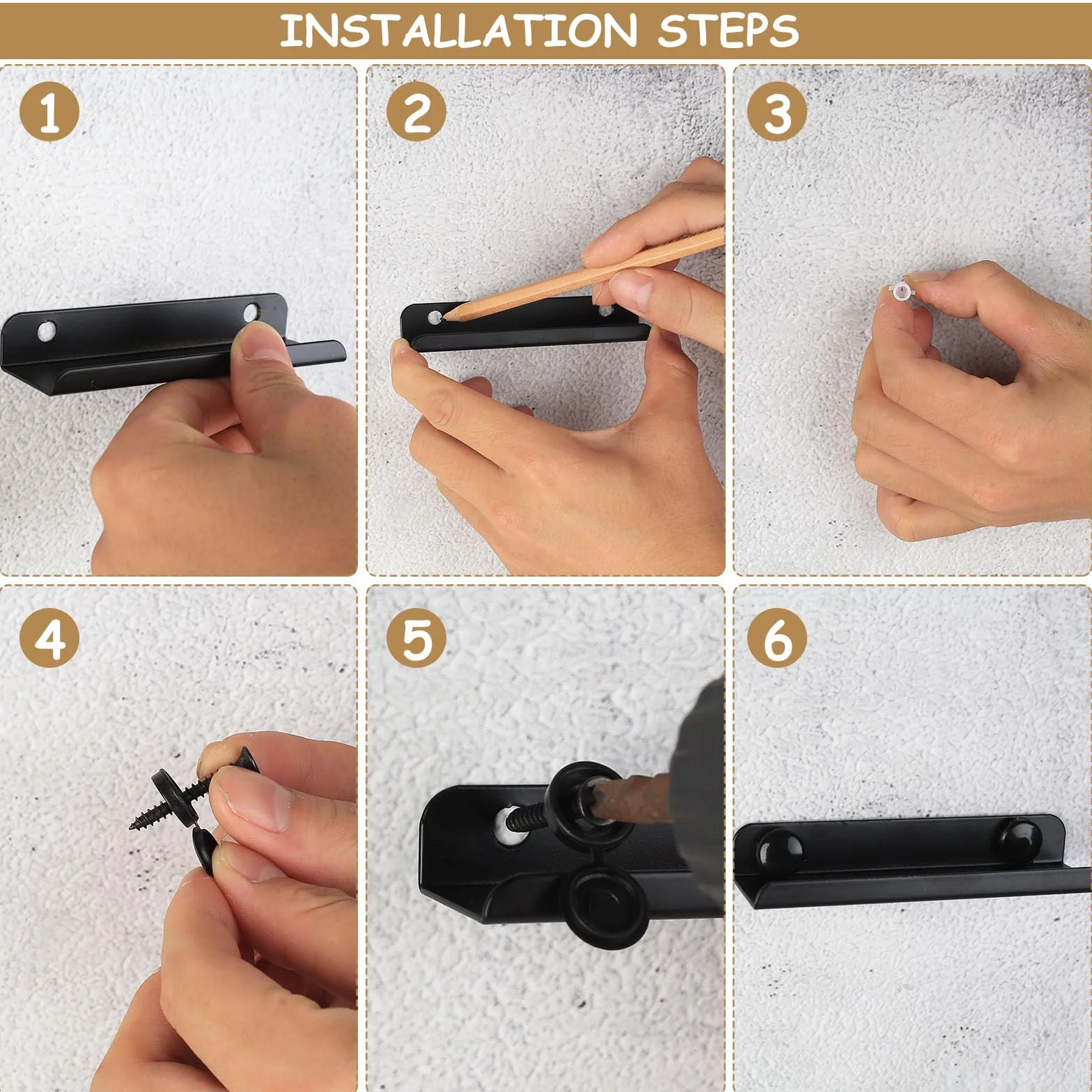 INSTALLATION STEPS

1

2

3

4

5

6