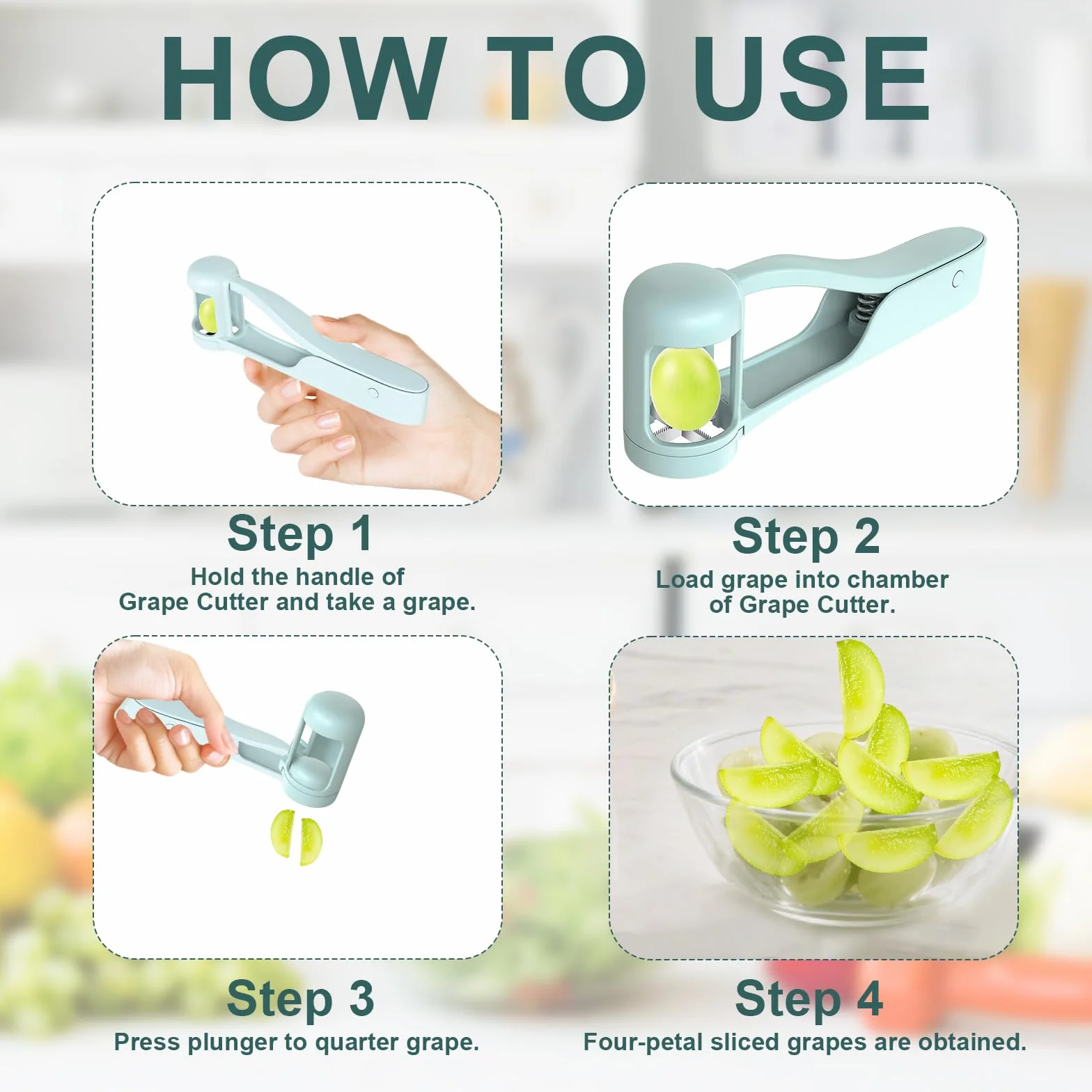 HOW TO USE

Step 1
Hold the handle of Grape Cutter and take a grape.

Step 2
Load grape into chamber of Grape Cutter.

Step 3
Press plunger to quarter grape.

Step 4
Four-petal sliced grapes are obtained.