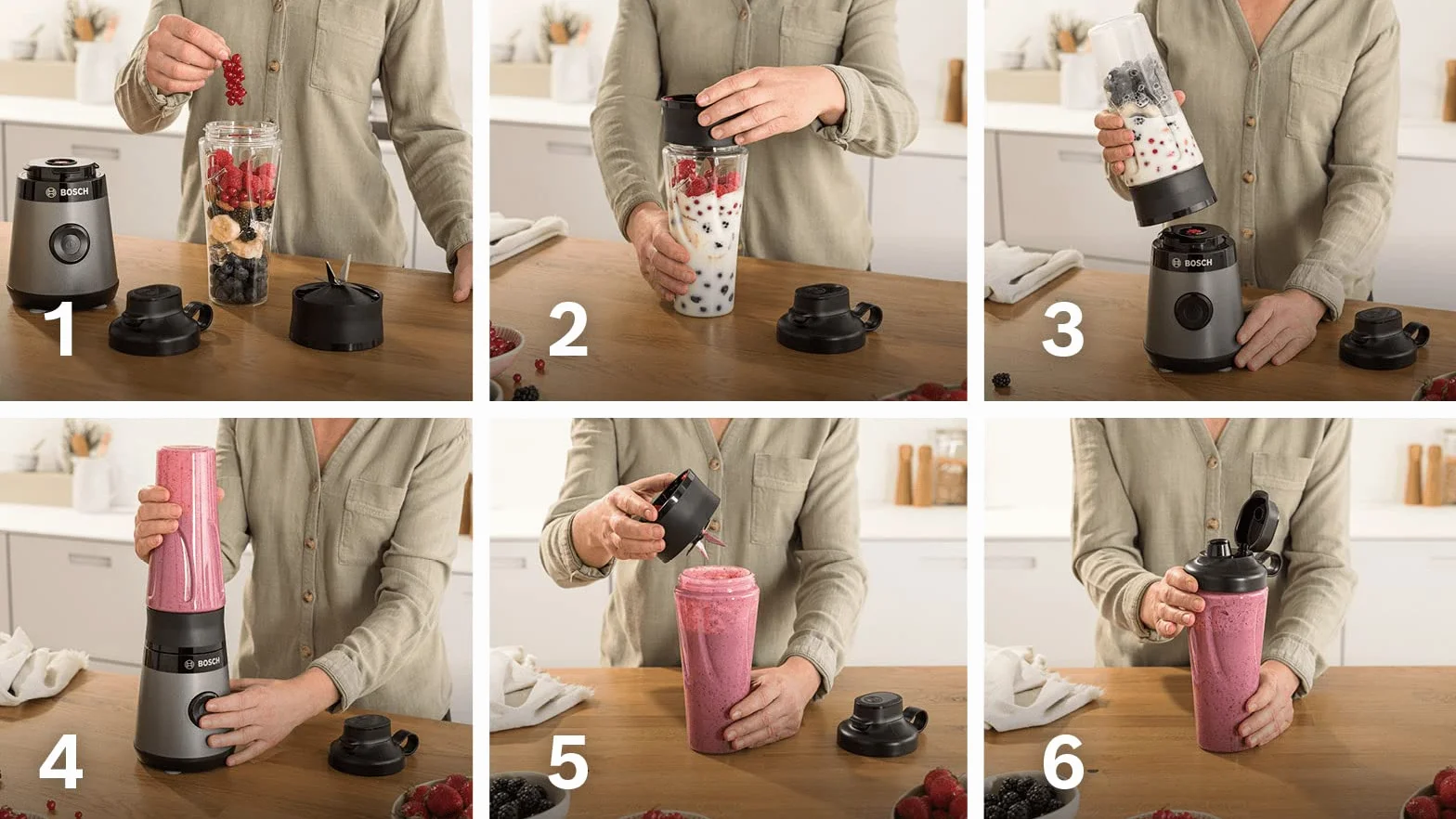 BOSCH
1
2
BOSCH
3
BOSCH
4
5
6