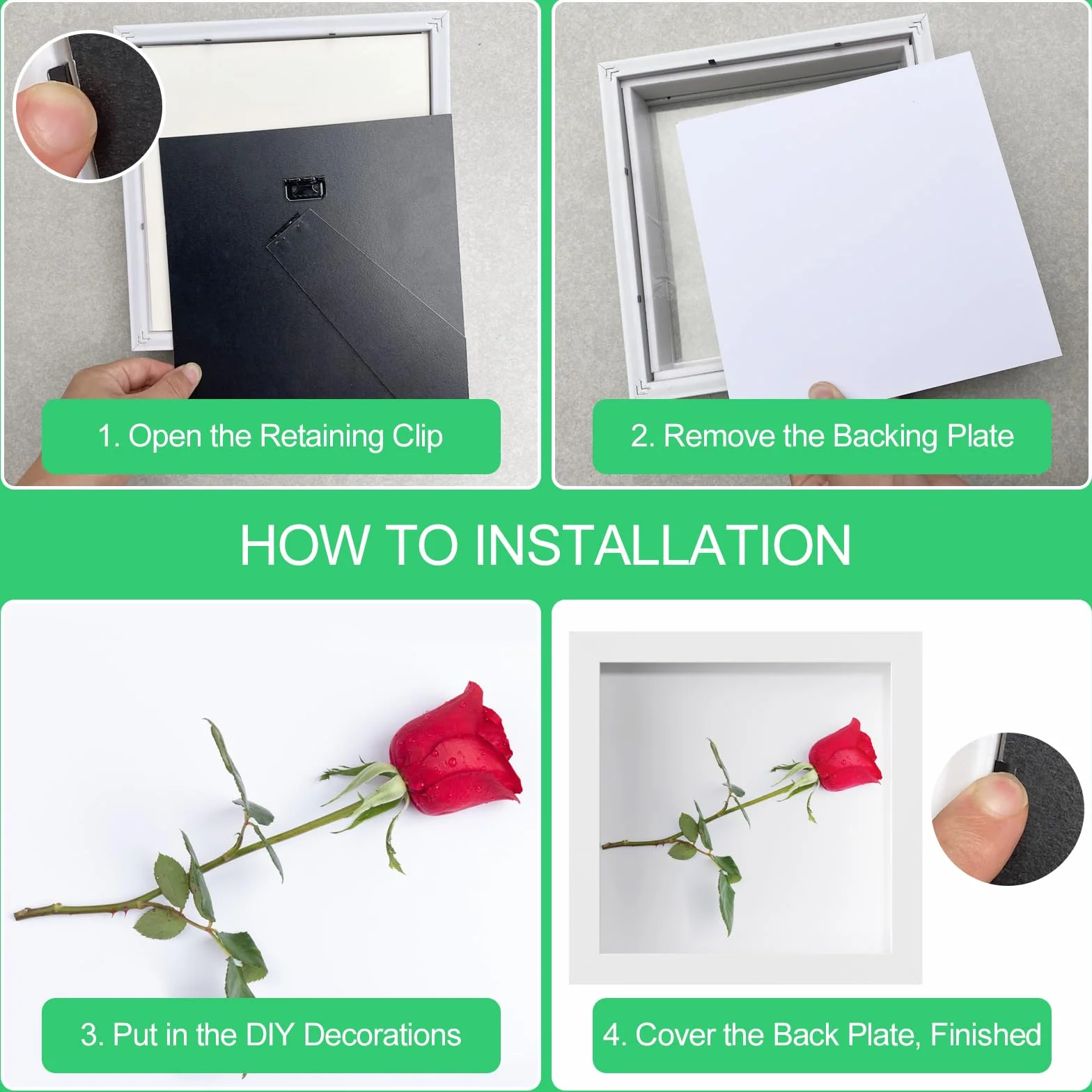 1. Open the Retaining Clip

2. Remove the Backing Plate

HOW TO INSTALLATION

3. Put in the DIY Decorations

4. Cover the Back Plate, Finished