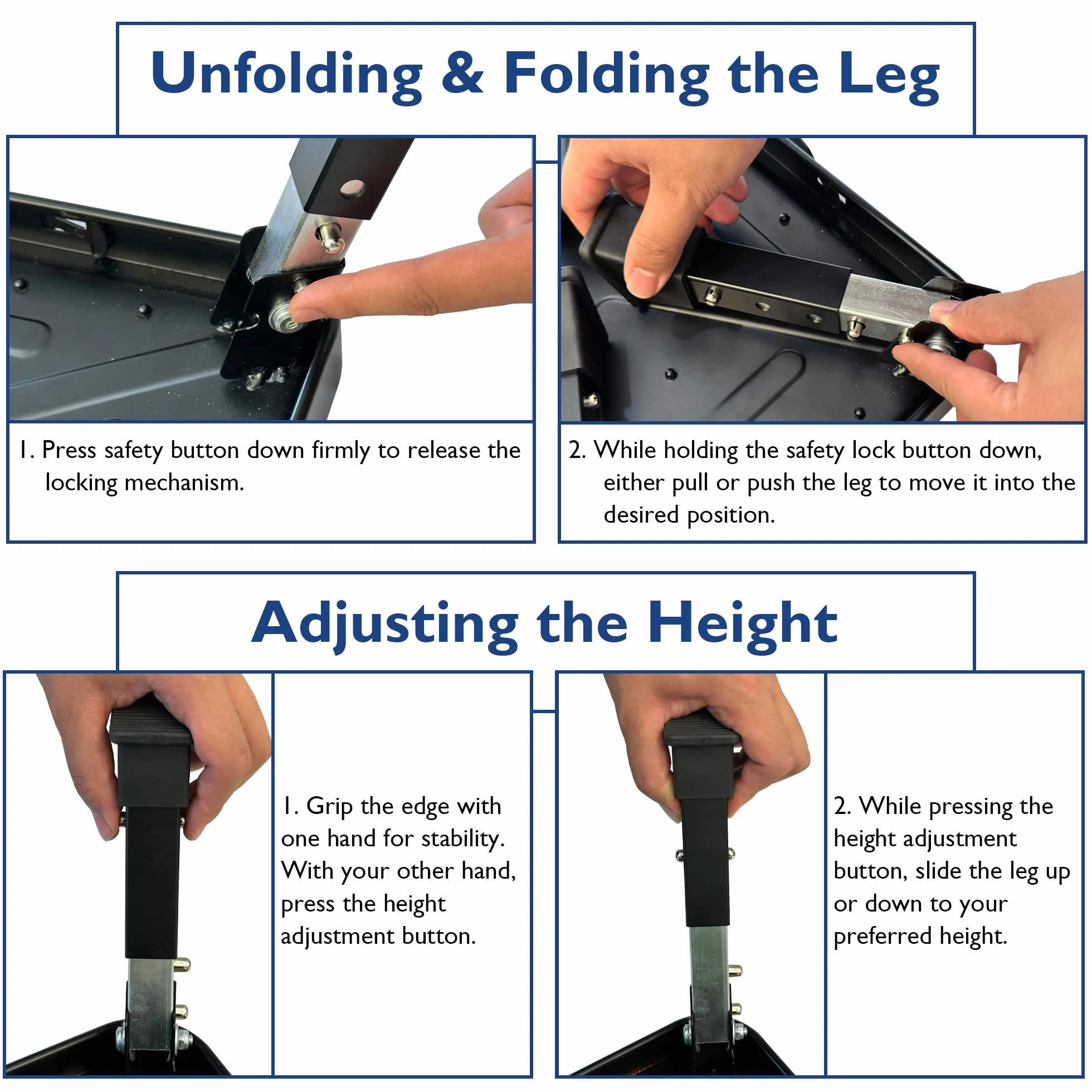 Unfolding & Folding the Leg

1. Press safety button down firmly to release the locking mechanism.

2. While holding the safety lock button down, either pull or push the leg to move it into the desired position.

Adjusting the Height

1. Grip the edge with one hand for stability. With your other hand, press the height adjustment button.

2. While pressing the height adjustment button, slide the leg up or down to your preferred height.