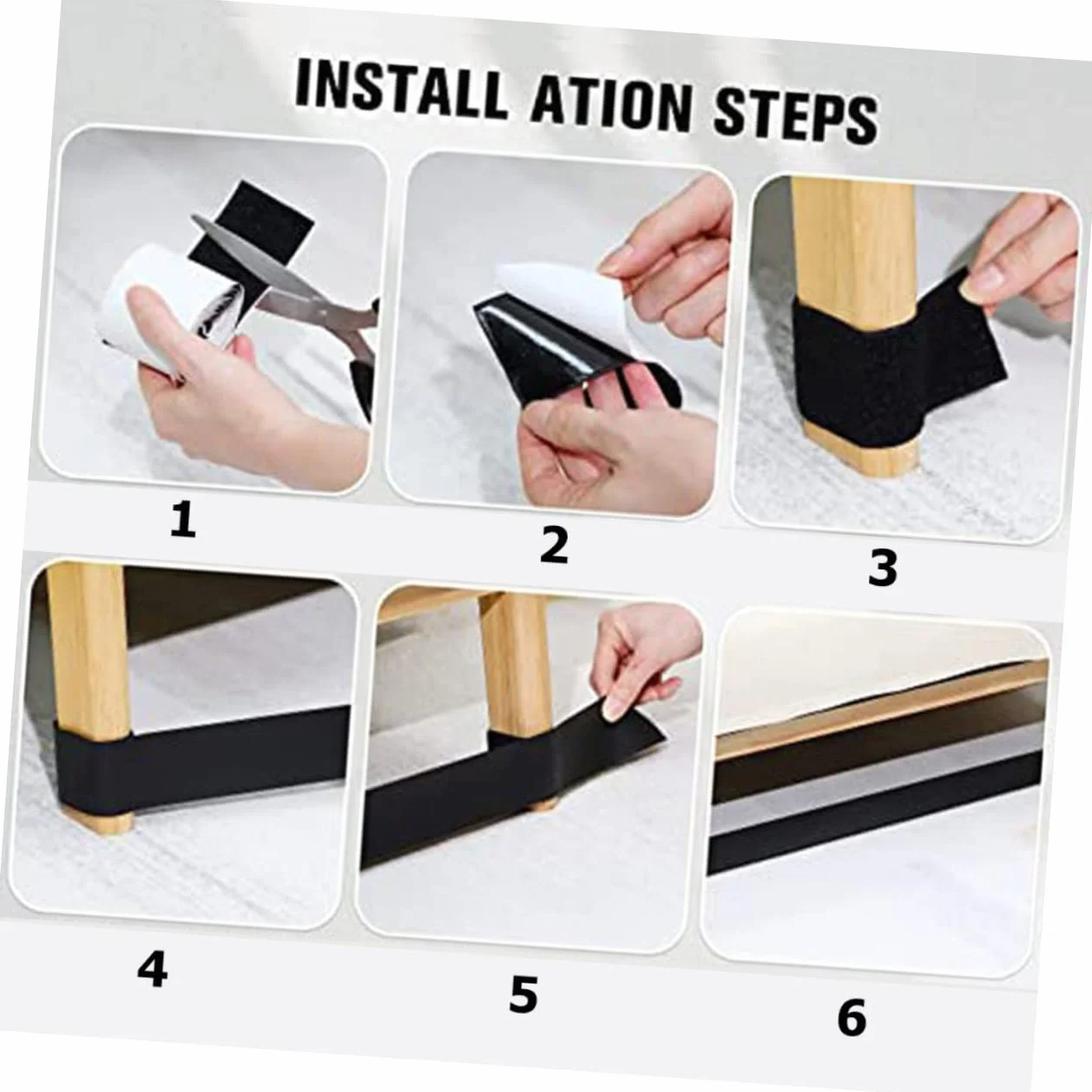 INSTALL ATION STEPS

1

2

3

4

5

6