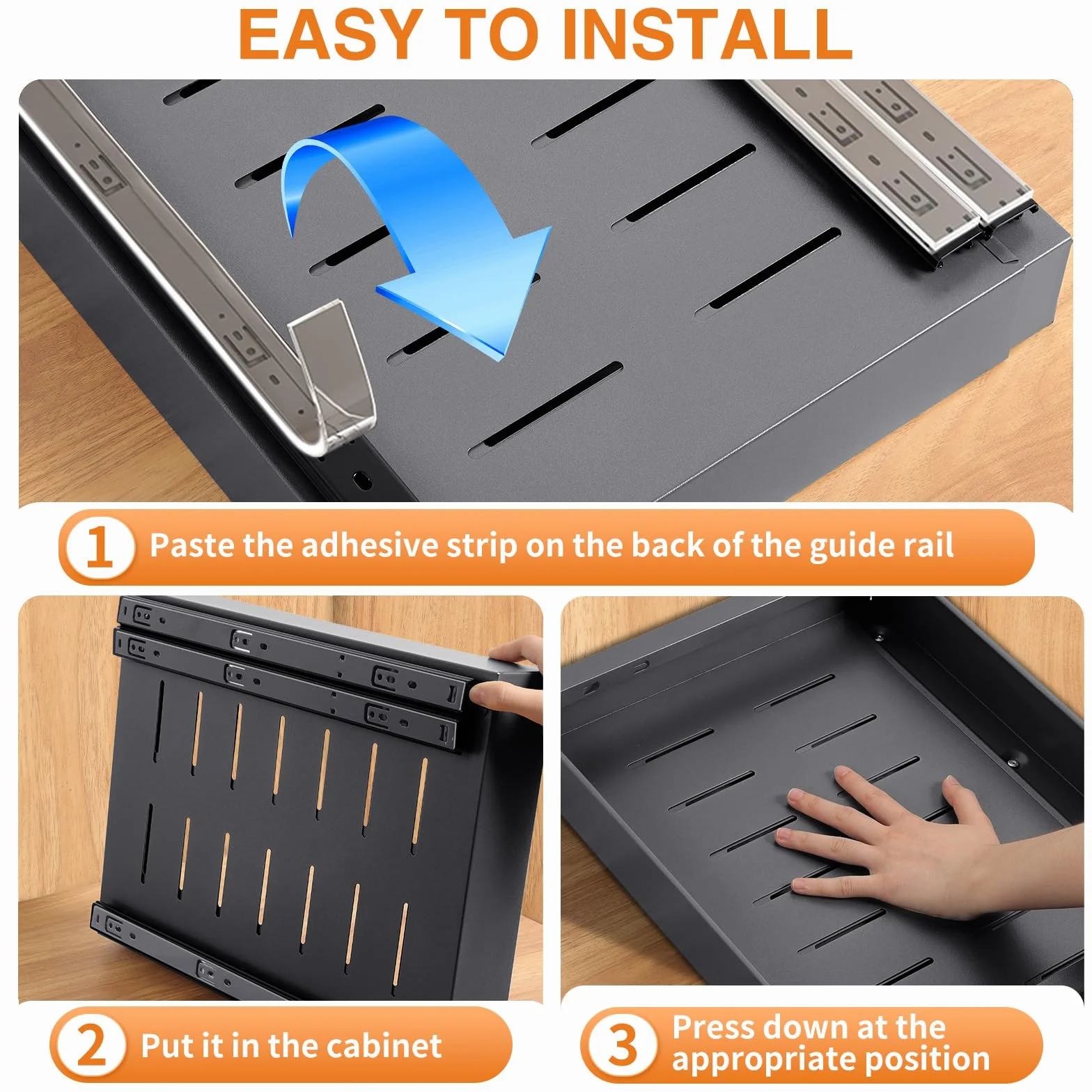 EASY TO INSTALL

1 Paste the adhesive strip on the back of the guide rail

2 Put it in the cabinet

3 Press down at the appropriate position