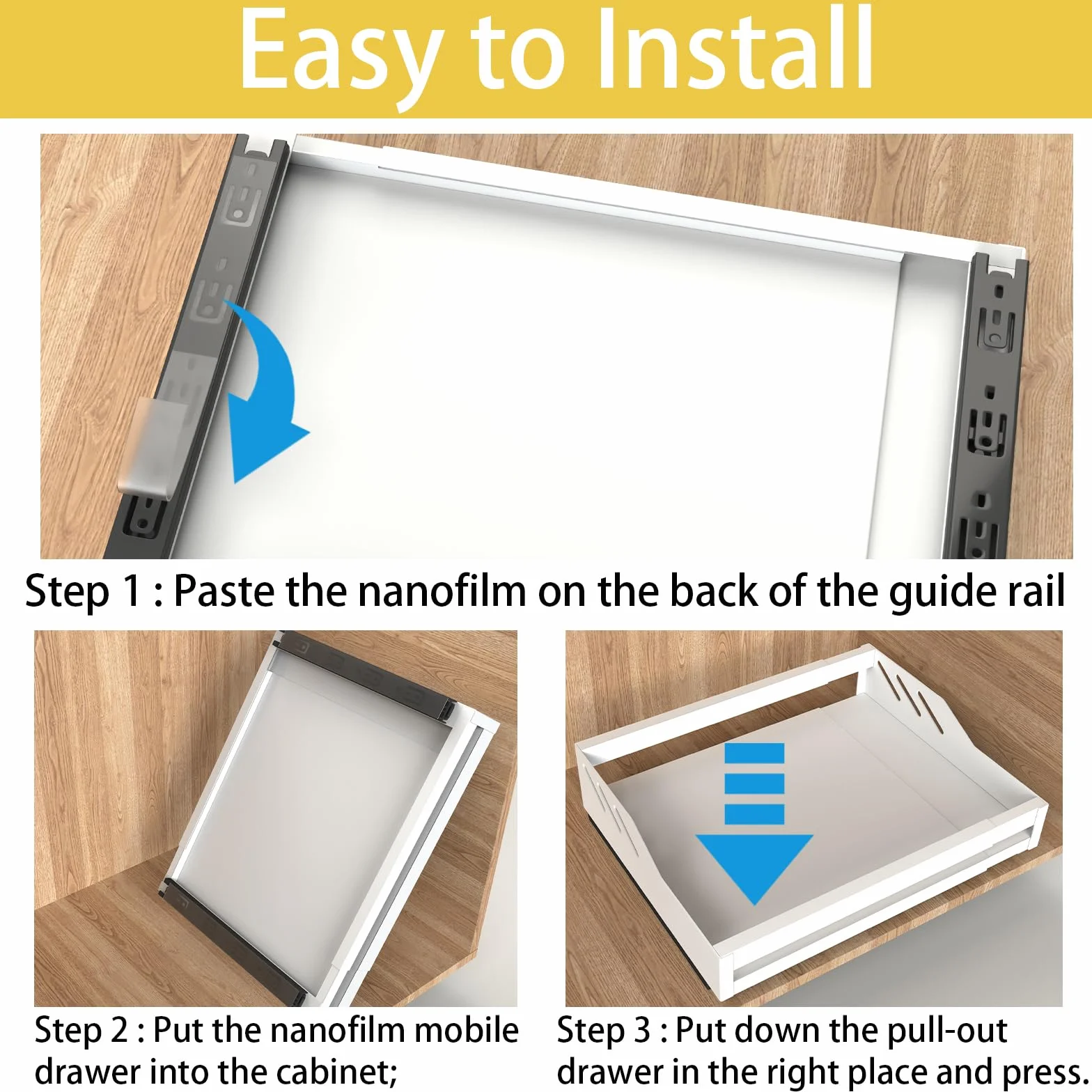 Easy to Install

Step 1 : Paste the nanofilm on the back of the guide rail

Step 2 : Put the nanofilm mobile drawer into the cabinet;

Step 3 : Put down the pull-out drawer in the right place and press.