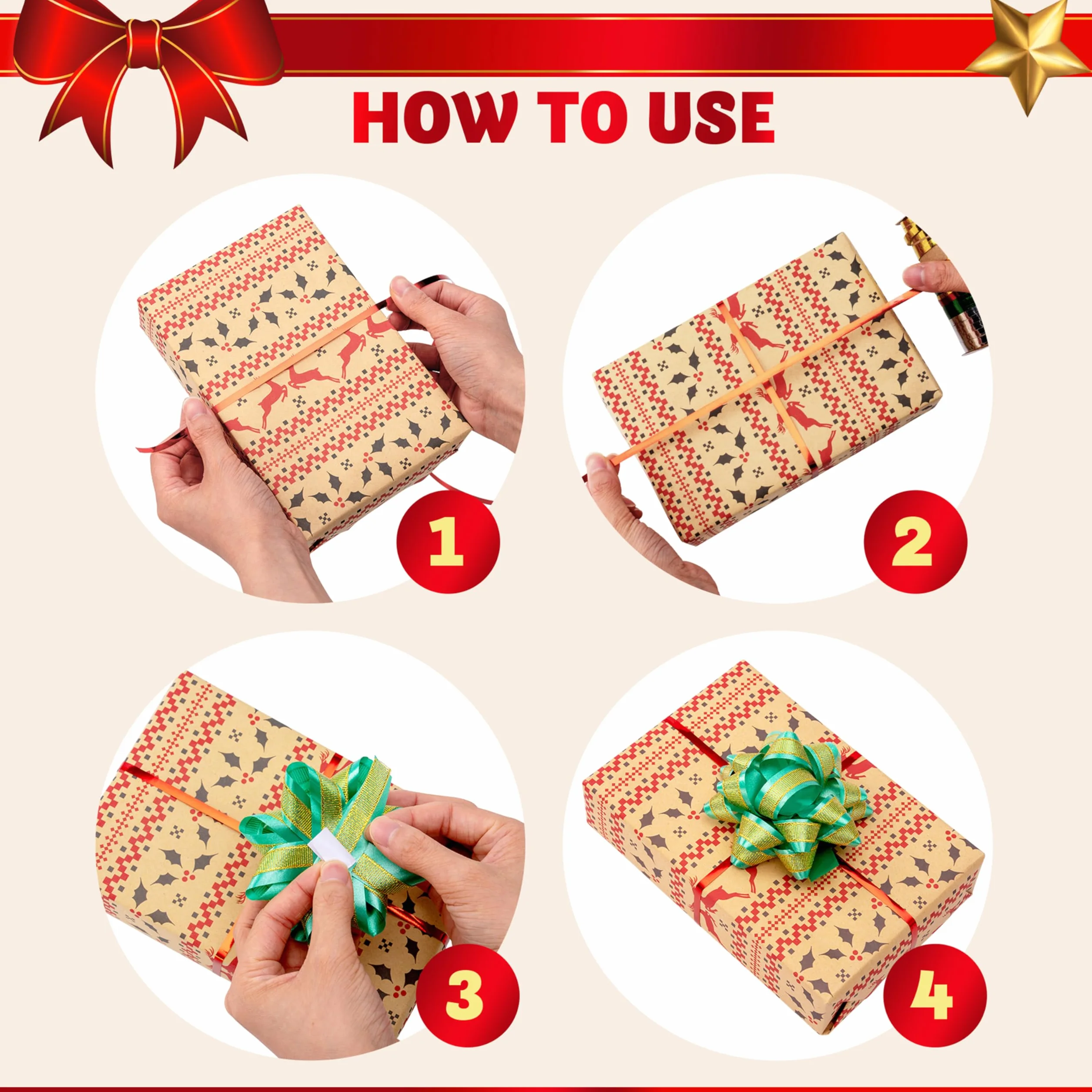 HOW TO USE

1

2

3

4