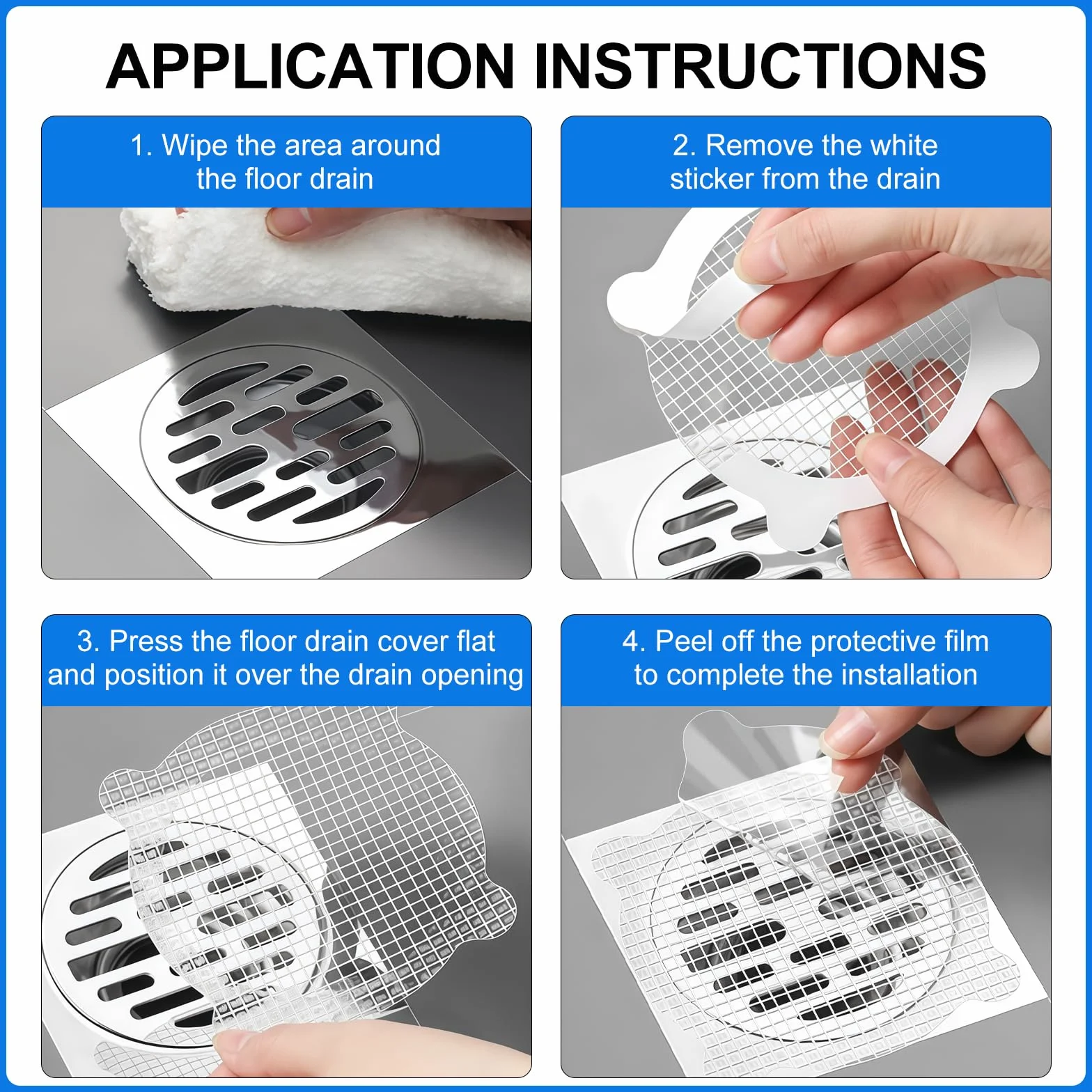 APPLICATION INSTRUCTIONS

1. Wipe the area around the floor drain

2. Remove the white sticker from the drain

3. Press the floor drain cover flat and position it over the drain opening

4. Peel off the protective film to complete the installation