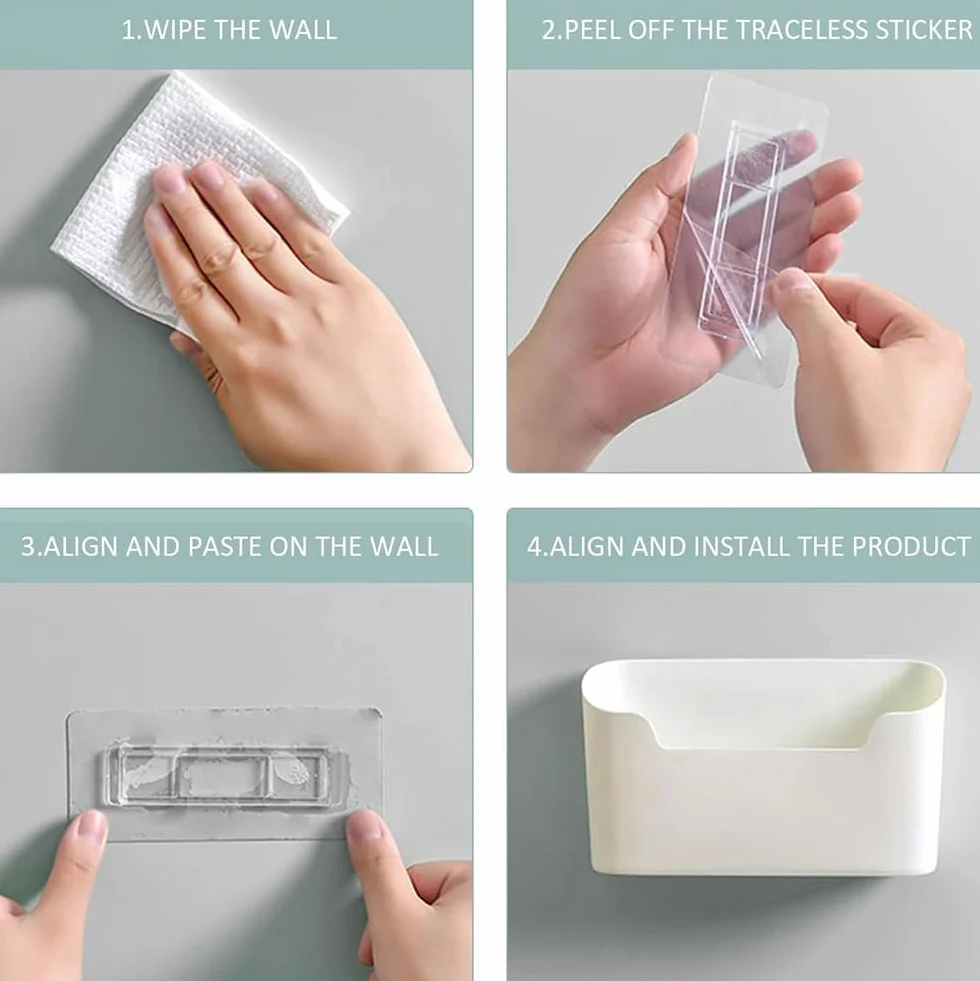 1.WIPE THE WALL

2.PEEL OFF THE TRACELESS STICKER

3.ALIGN AND PASTE ON THE WALL

4.ALIGN AND INSTALL THE PRODUCT