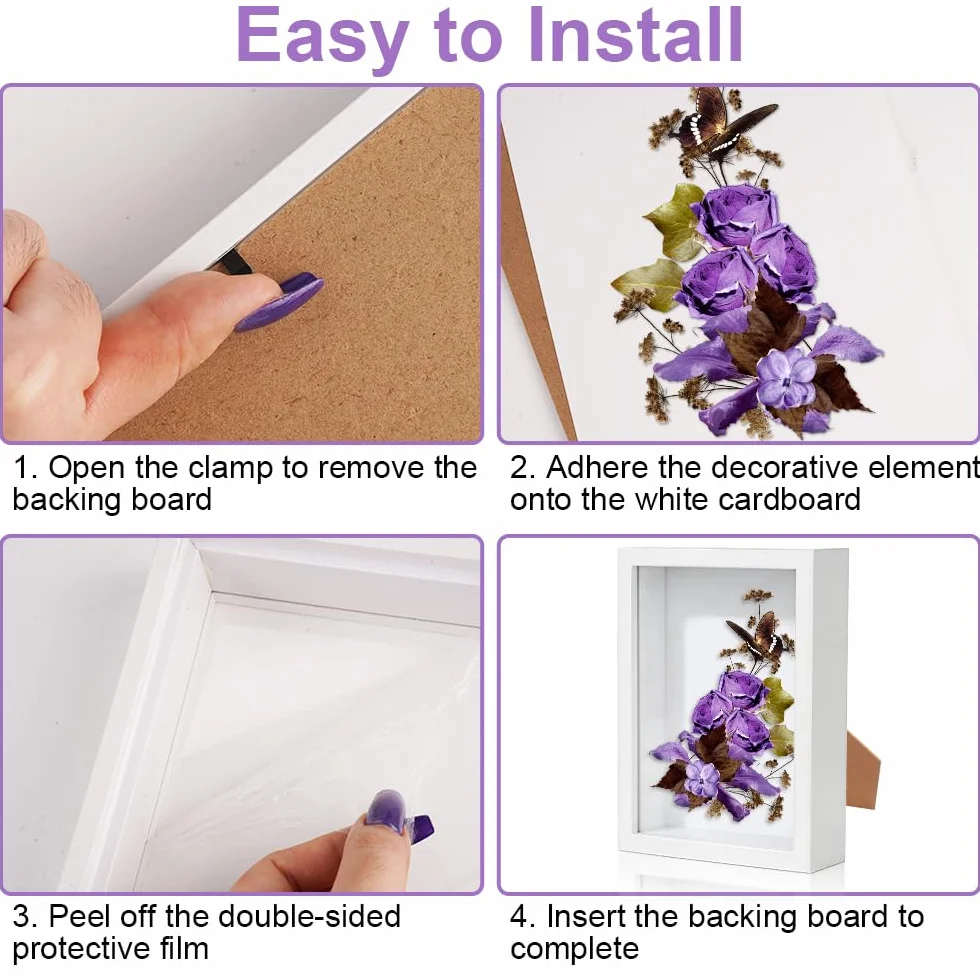 Easy to Install

1. Open the clamp to remove the backing board

2. Adhere the decorative element onto the white cardboard

3. Peel off the double-sided protective film

4. Insert the backing board to complete