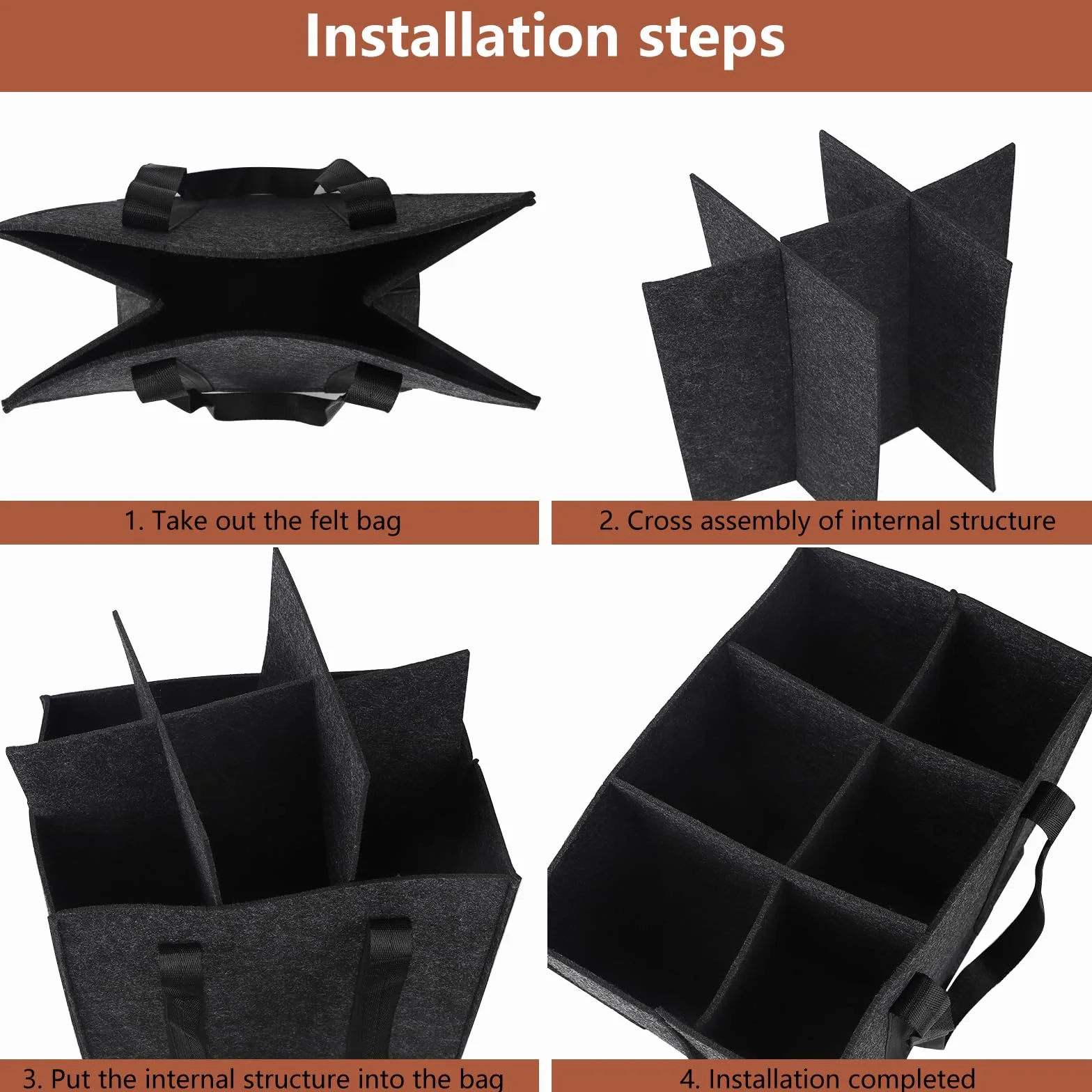 Installation steps

1. Take out the felt bag

2. Cross assembly of internal structure

3. Put the internal structure into the bag

4. Installation completed