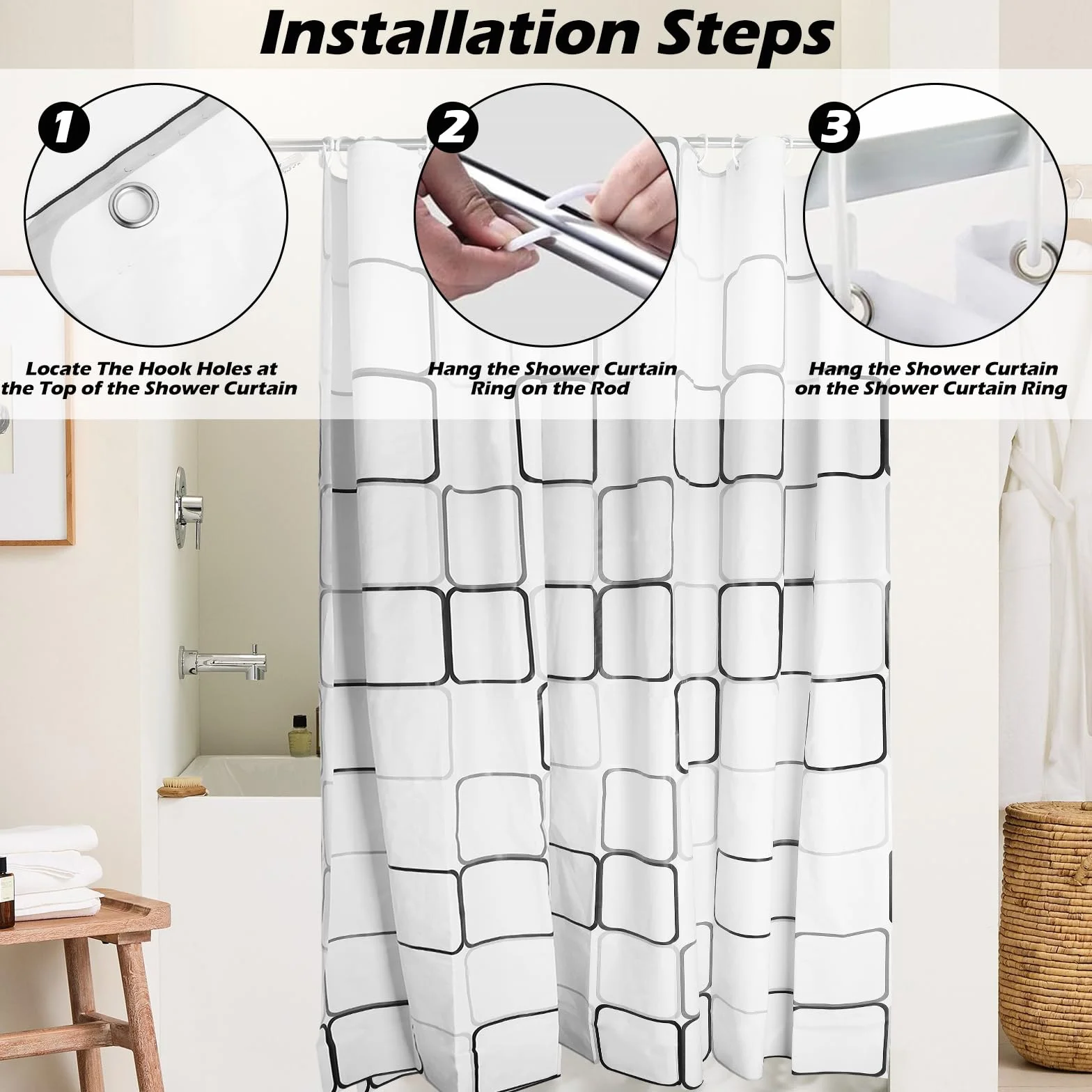 Installation Steps

1

Locate The Hook Holes at the Top of the Shower Curtain

2

Hang the Shower Curtain Ring on the Rod

3

Hang the Shower Curtain on the Shower Curtain Ring