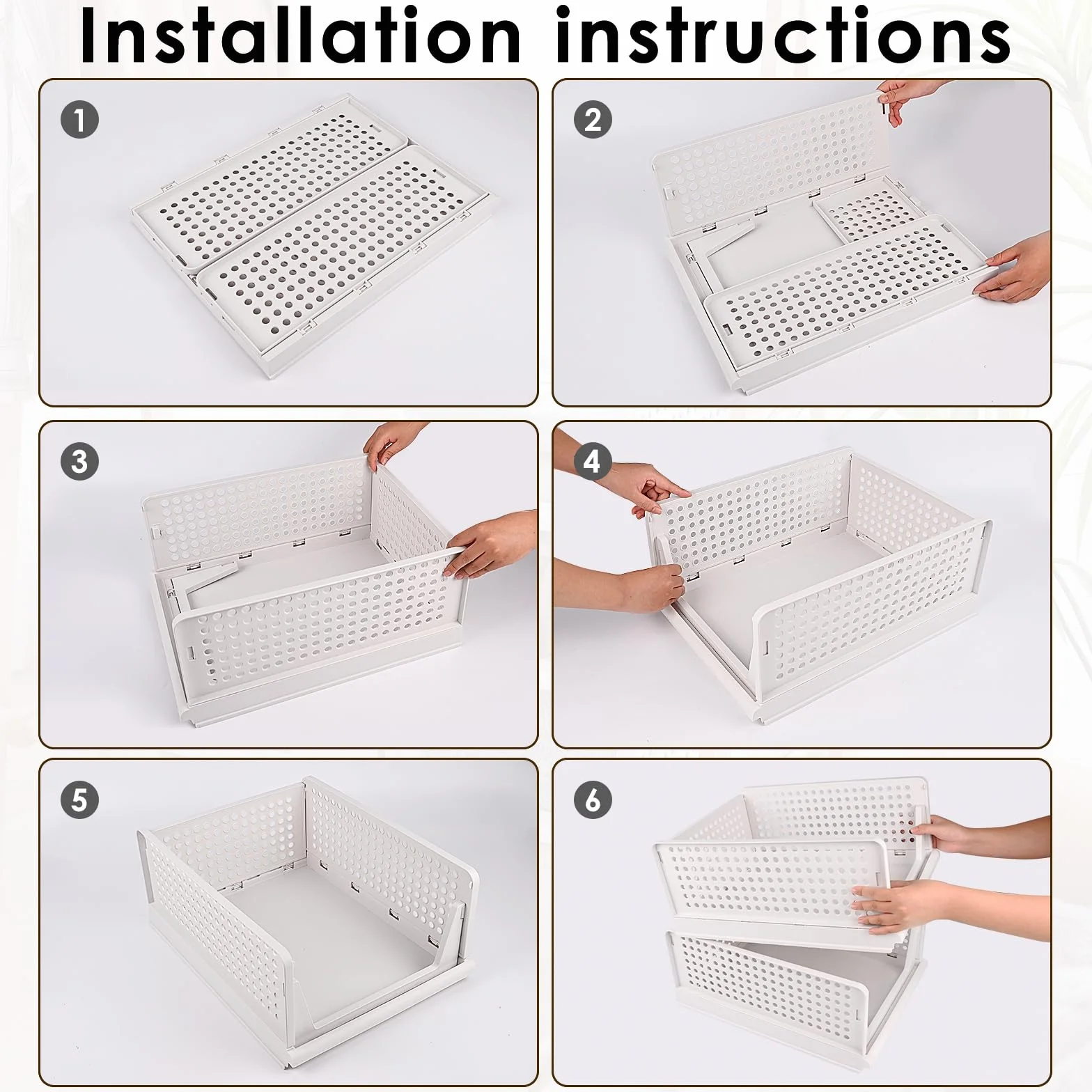 Installation instructions

1

2

3

4

5

6