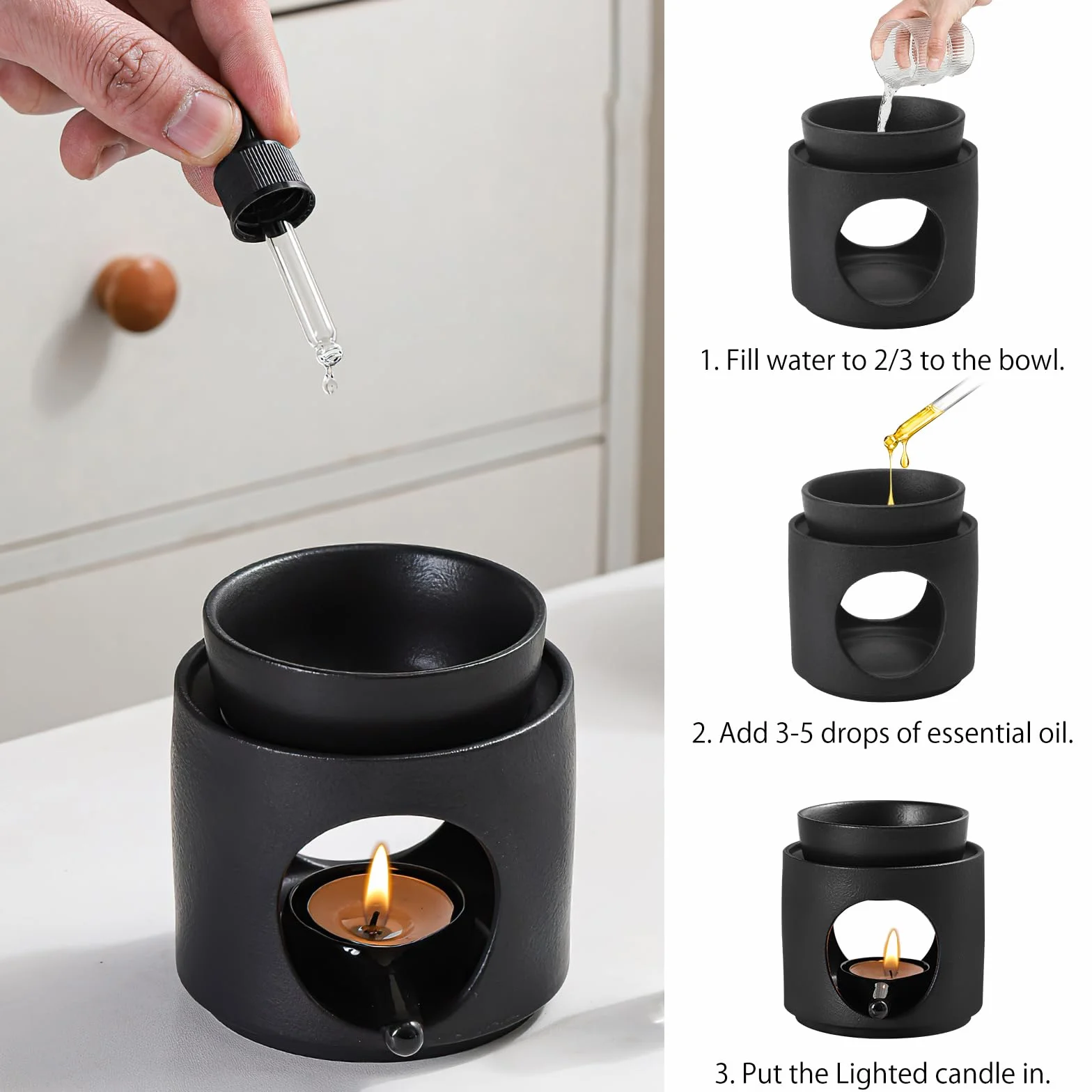 1. Fill water to 2/3 to the bowl.

2. Add 3-5 drops of essential oil.

3. Put the Lighted candle in.