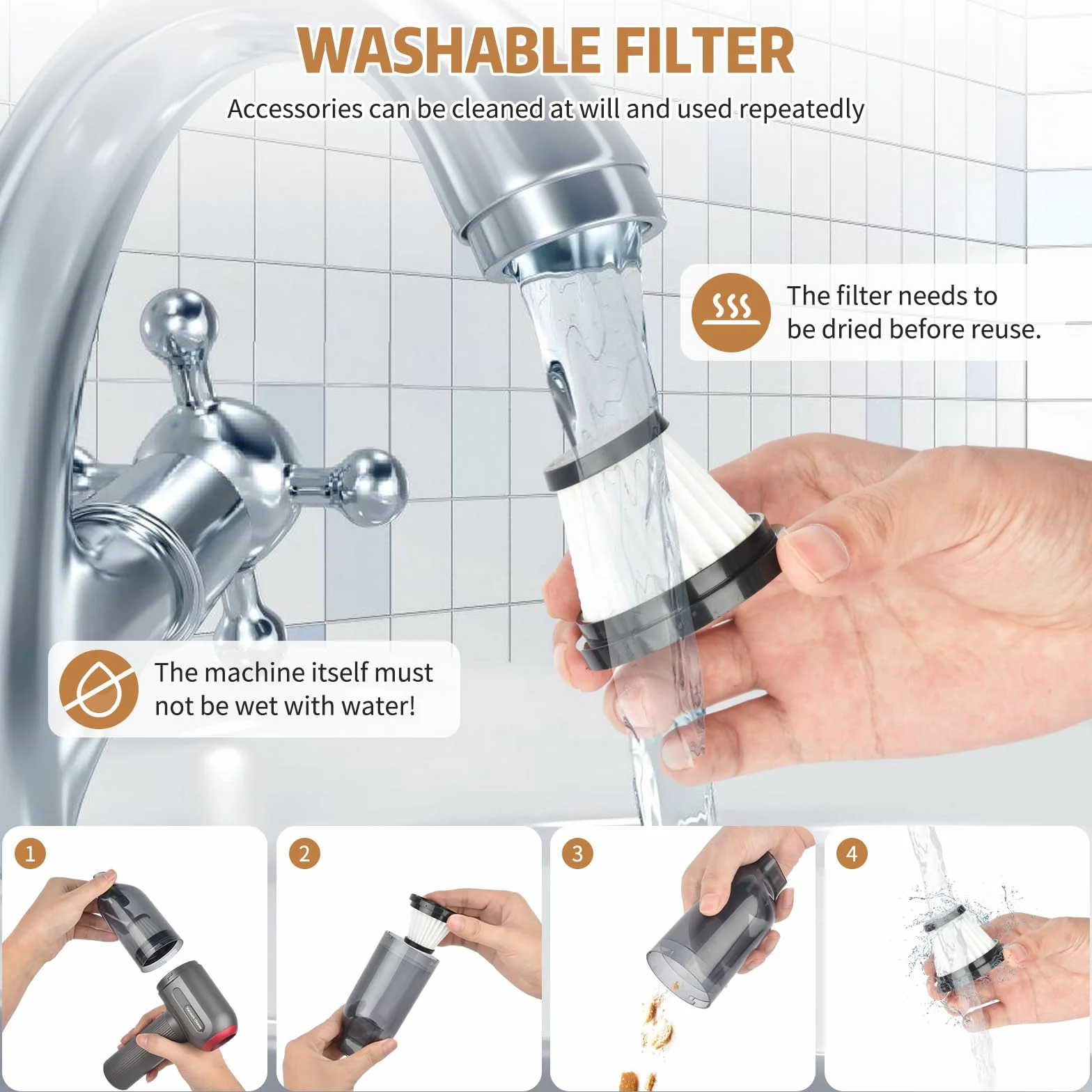 WASHABLE FILTER

Accessories can be cleaned at will and used repeatedly

The filter needs to be dried before reuse.

The machine itself must not be wet with water!

1

2

3

4