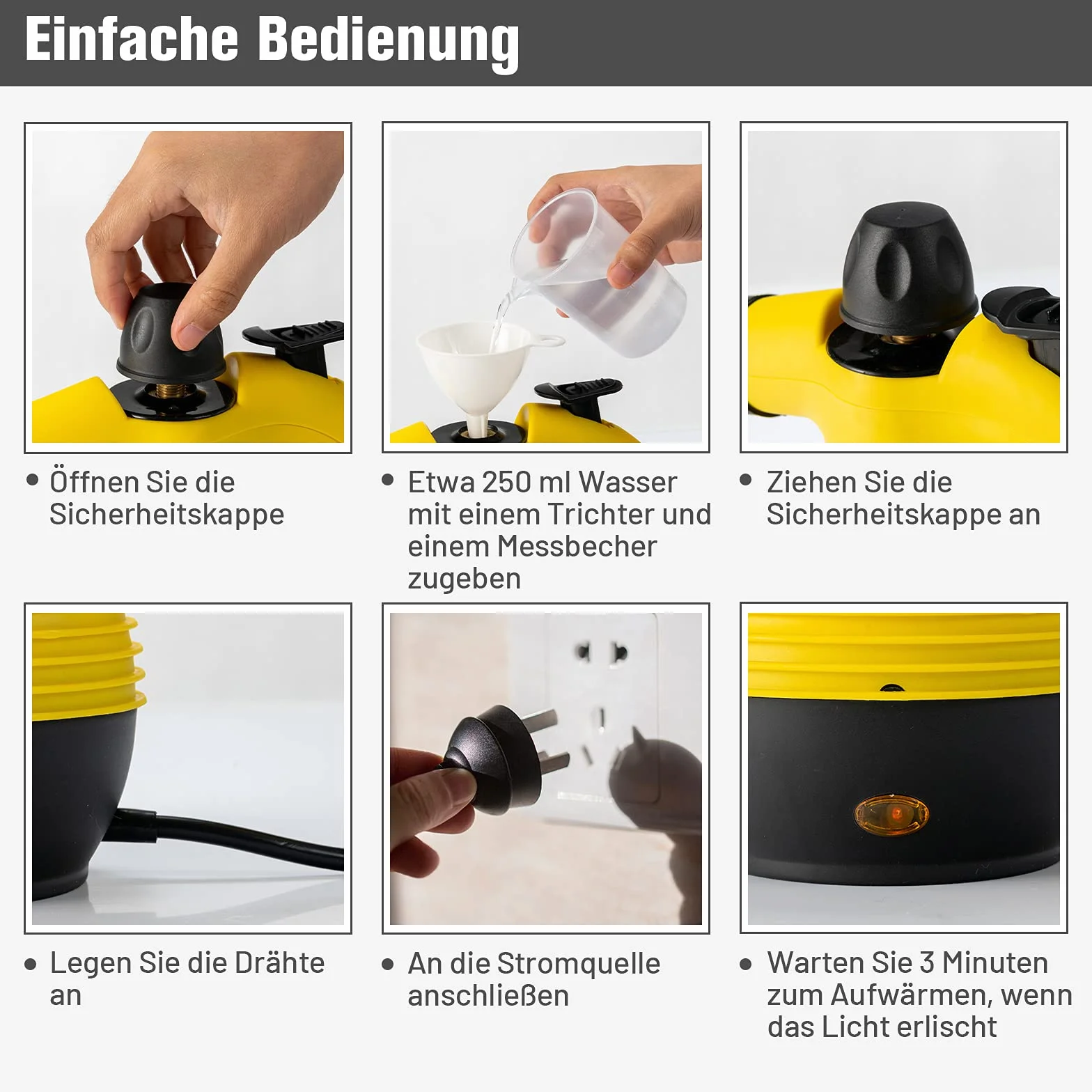 Einfache Bedienung

• Öffnen Sie die Sicherheitskappe

• Etwa 250 ml Wasser mit einem Trichter und einem Messbecher zugeben

• Ziehen Sie die Sicherheitskappe an

• Legen Sie die Drähte an

• An die Stromquelle anschließen

• Warten Sie 3 Minuten zum Aufwärmen, wenn das Licht erlischt