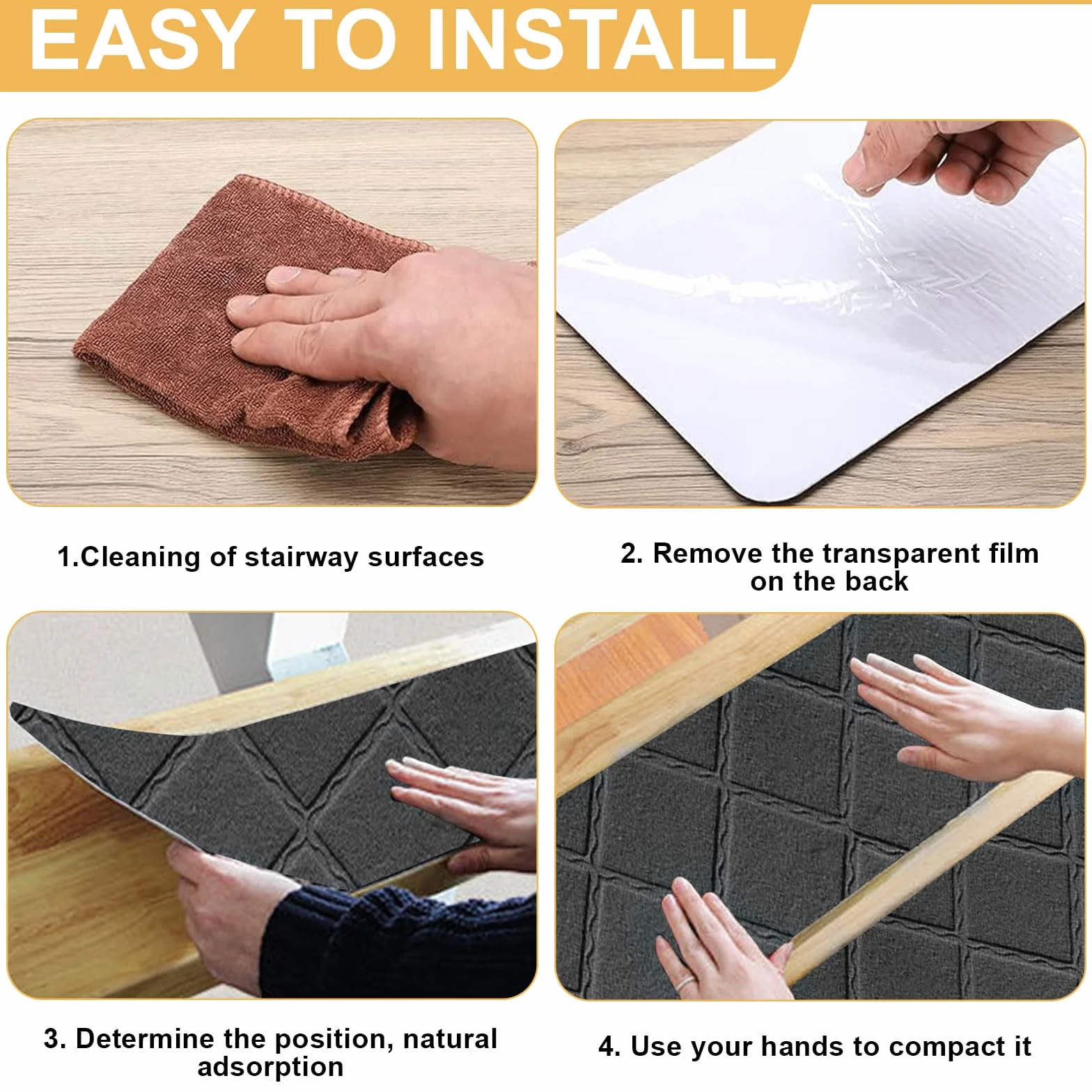 EASY TO INSTALL

1.Cleaning of stairway surfaces

2. Remove the transparent film on the back

3. Determine the position, natural adsorption

4. Use your hands to compact it