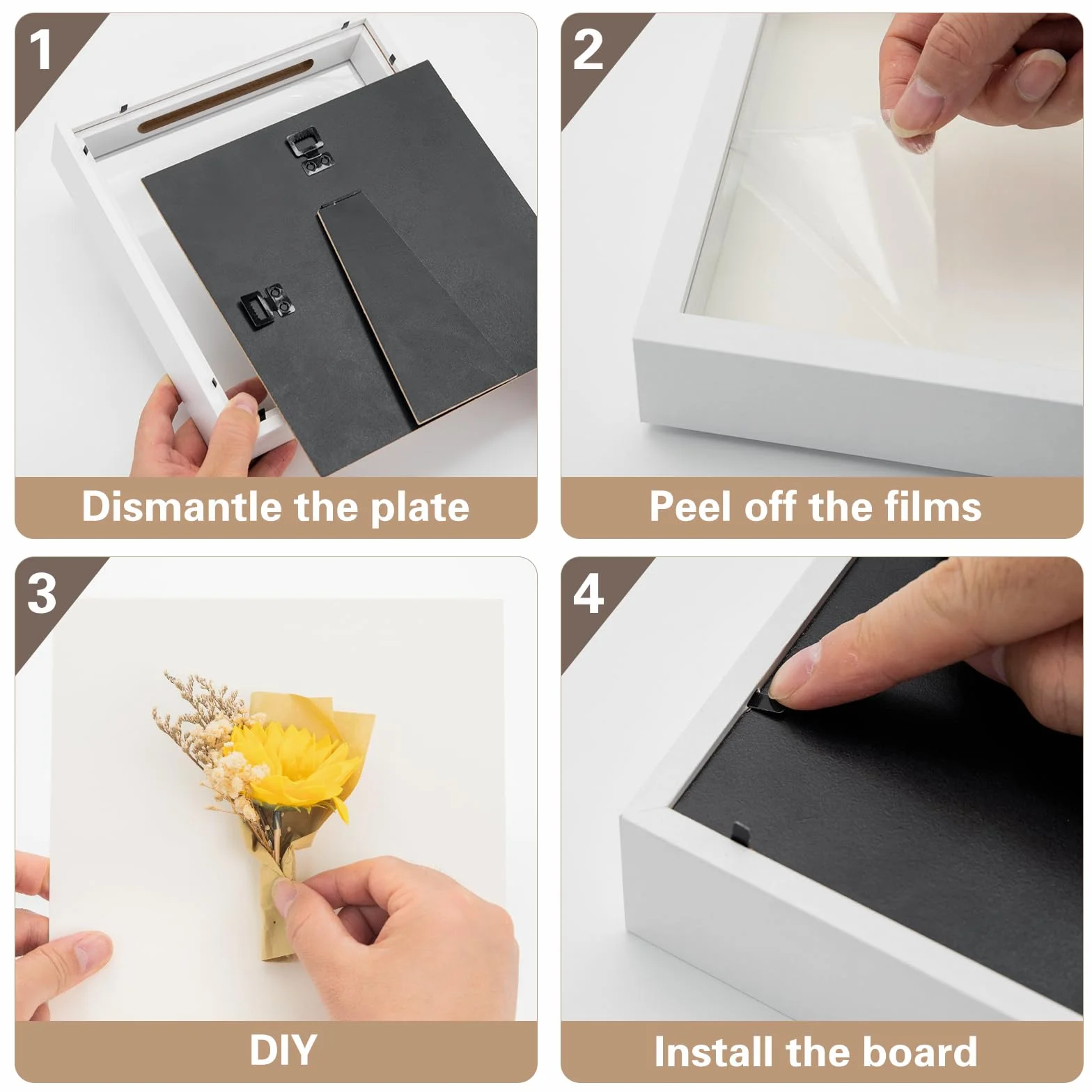 1
Dismantle the plate

2
Peel off the films

3
DIY

4
Install the board