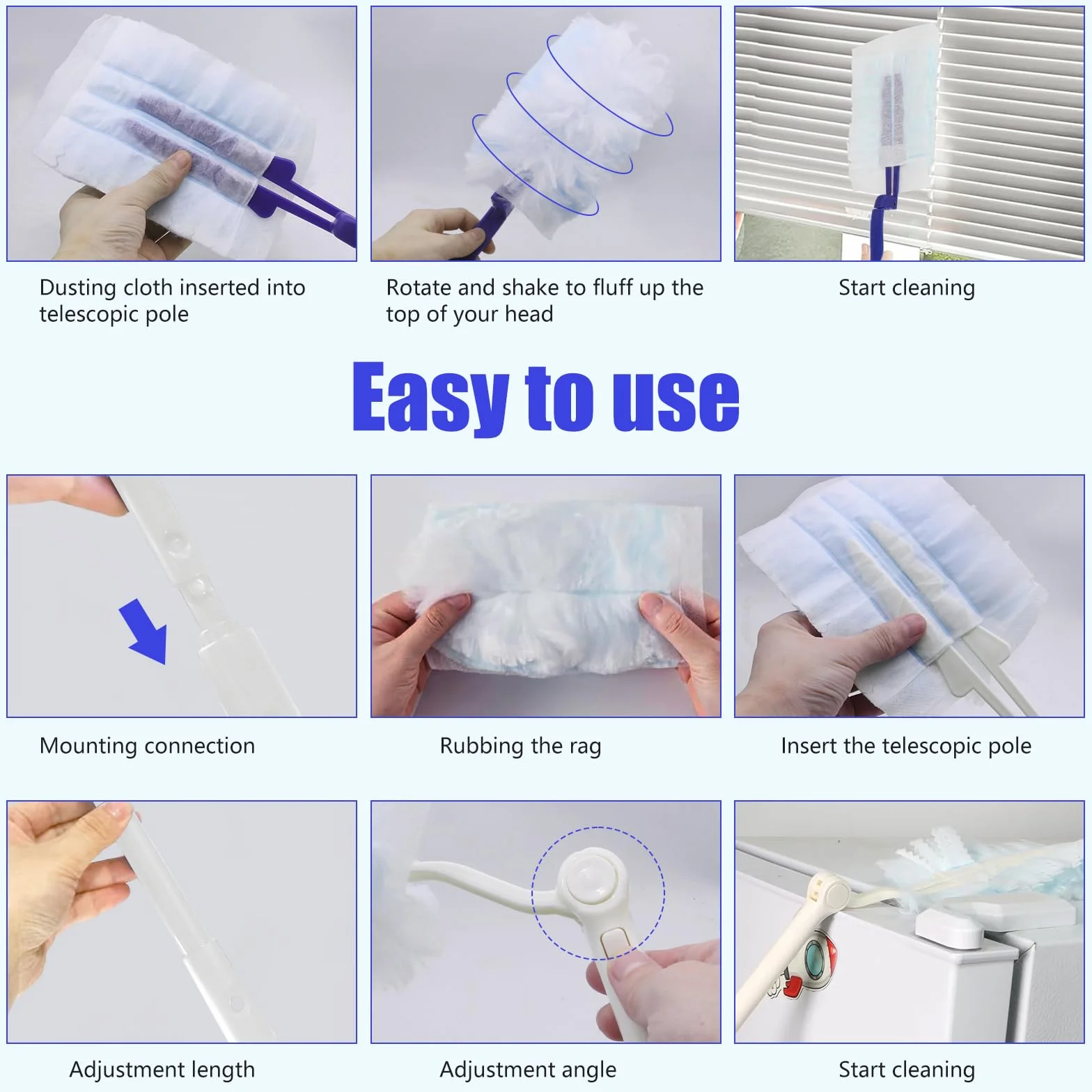 Dusting cloth inserted into telescopic pole

Rotate and shake to fluff up the top of your head

Start cleaning

Easy to use

Mounting connection

Rubbing the rag

Insert the telescopic pole

Adjustment length

Adjustment angle

Start cleaning