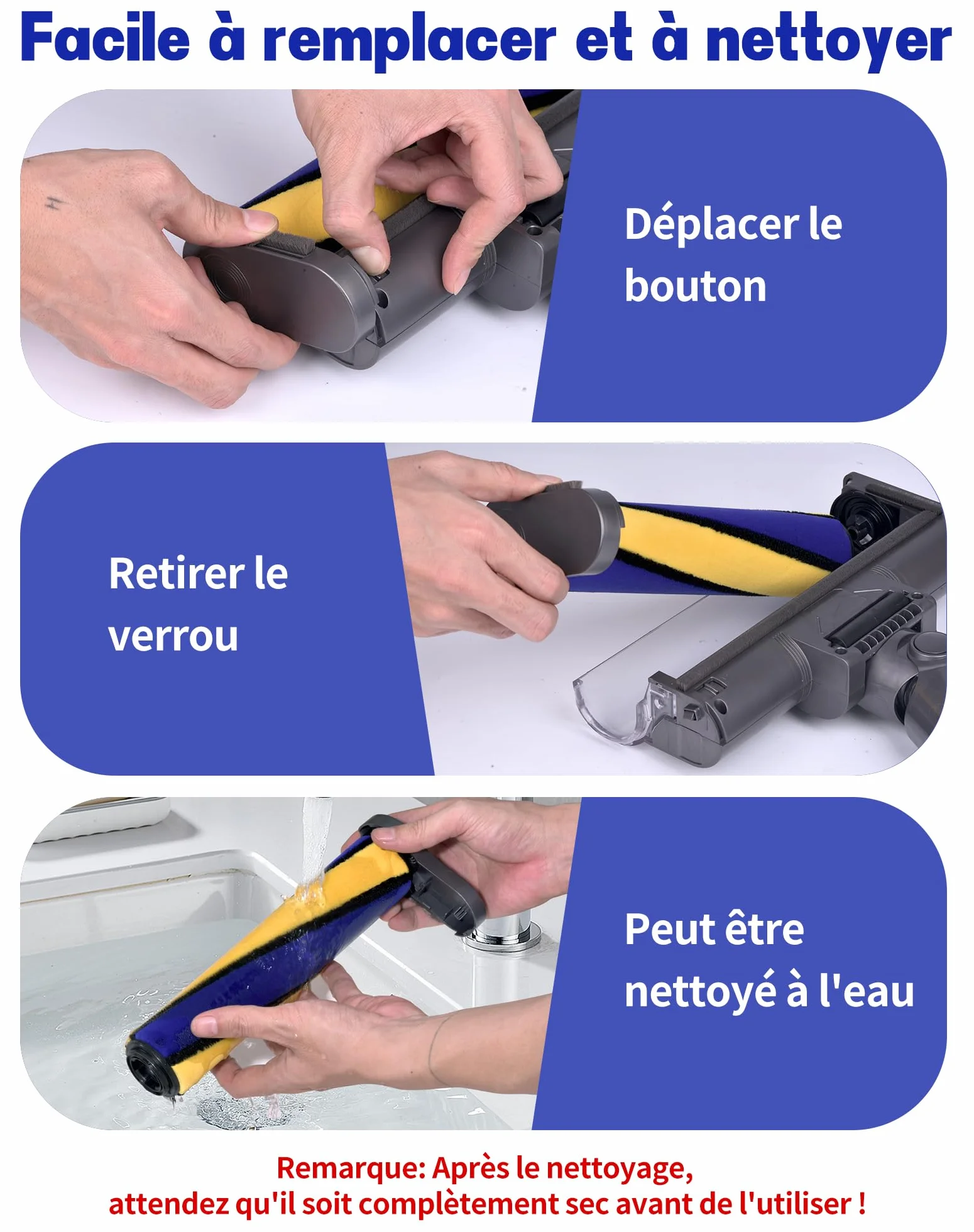 Facile à remplacer et à nettoyer

Déplacer le bouton

Retirer le verrou

Peut être nettoyé à l'eau

Remarque: Après le nettoyage, attendez qu'il soit complètement sec avant de l'utiliser !