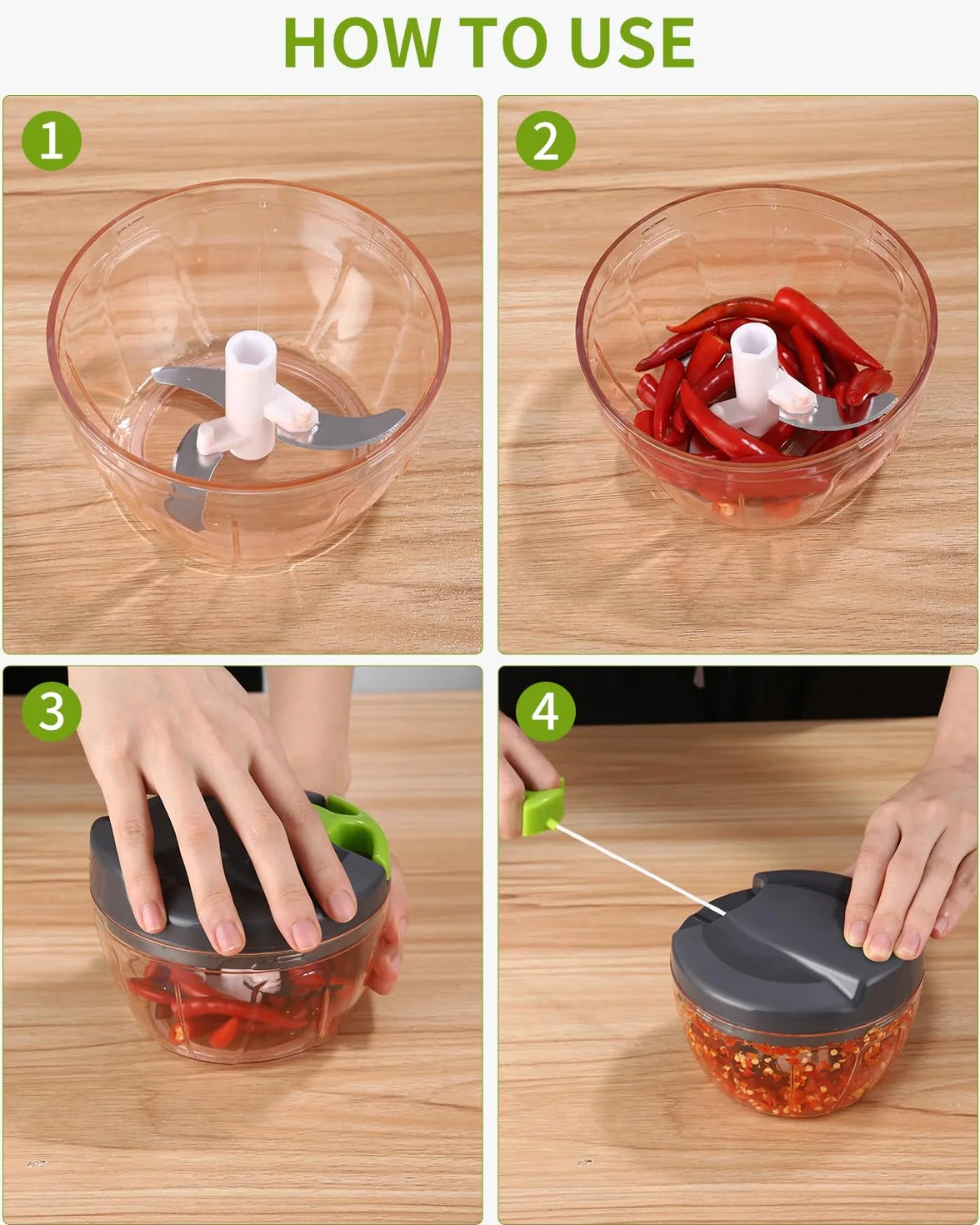 HOW TO USE

1

2

3

4