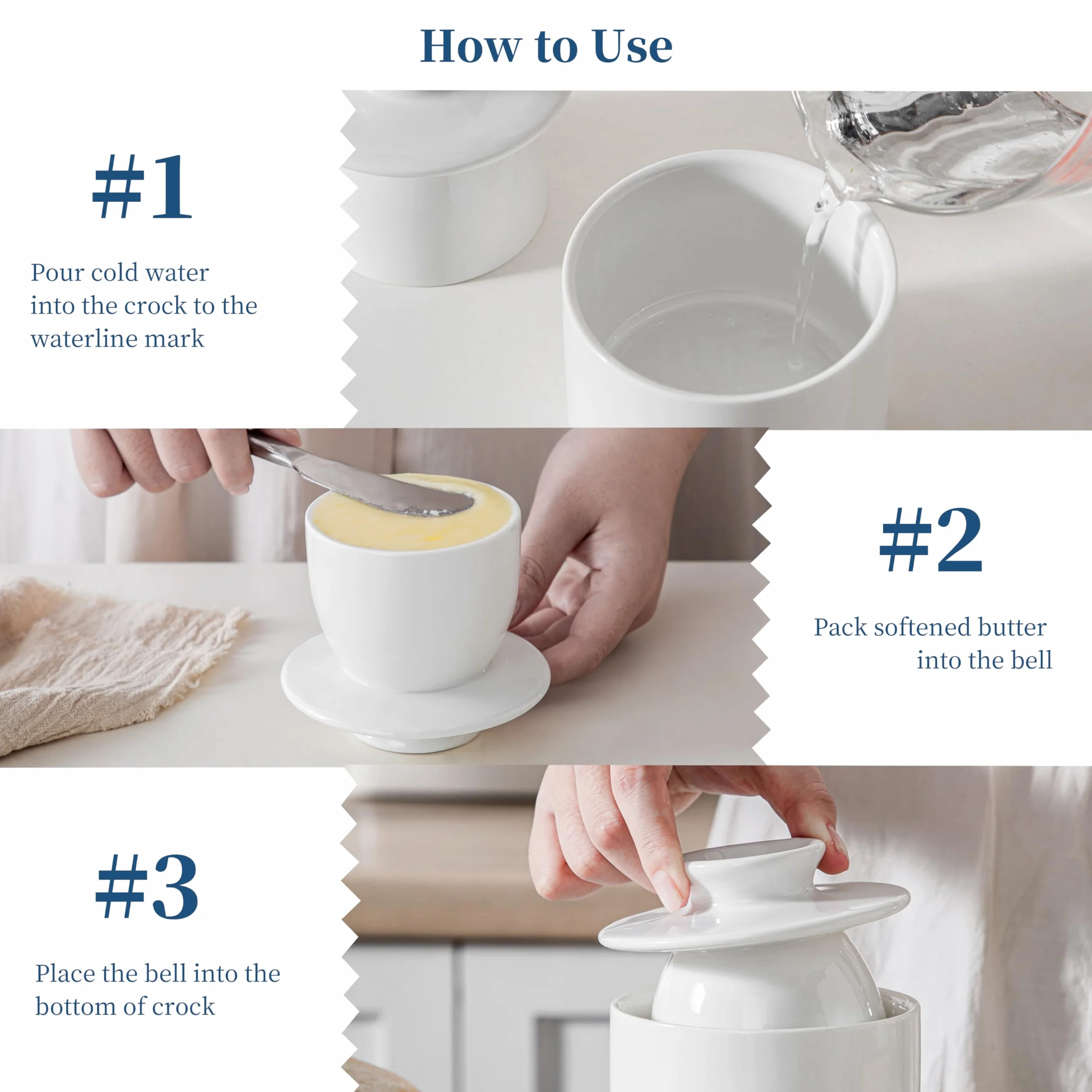 How to Use

#1

Pour cold water into the crock to the waterline mark

#2

Pack softened butter into the bell

#3

Place the bell into the bottom of crock