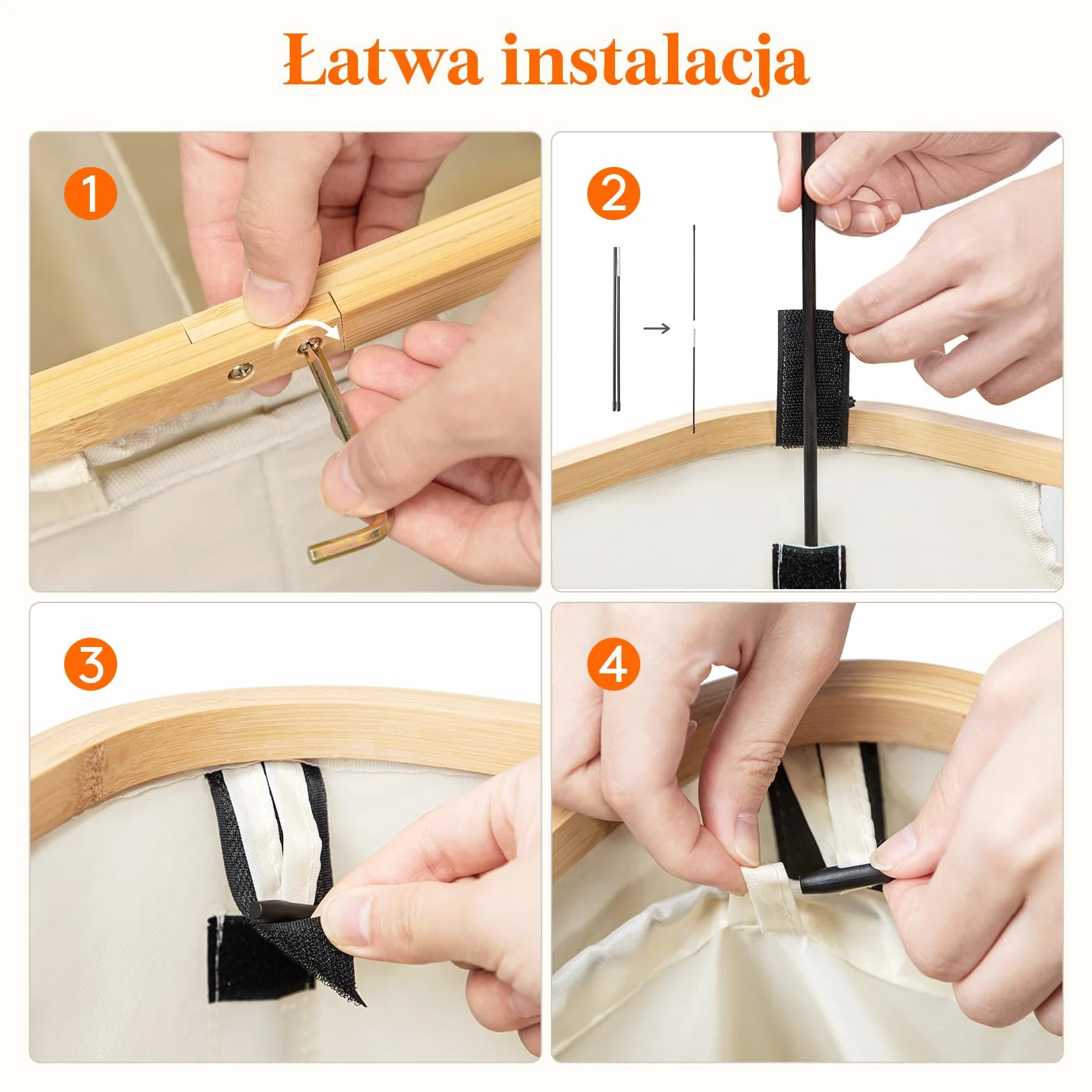 Łatwa instalacja

1

2

3

4