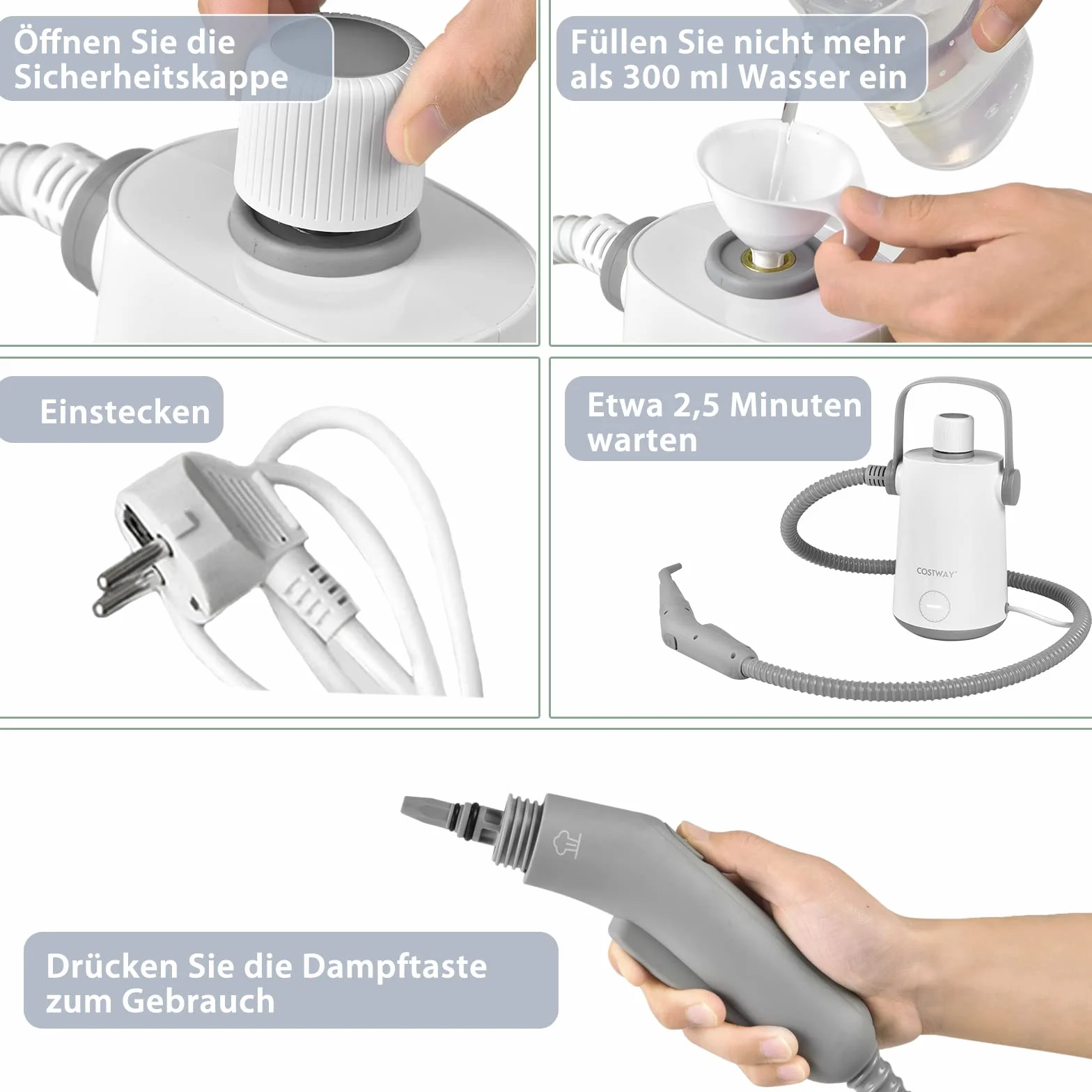 Öffnen Sie die Sicherheitskappe

Füllen Sie nicht mehr als 300 ml Wasser ein

Einstecken

Etwa 2,5 Minuten warten

COSTWAY

Drücken Sie die Dampftaste zum Gebrauch