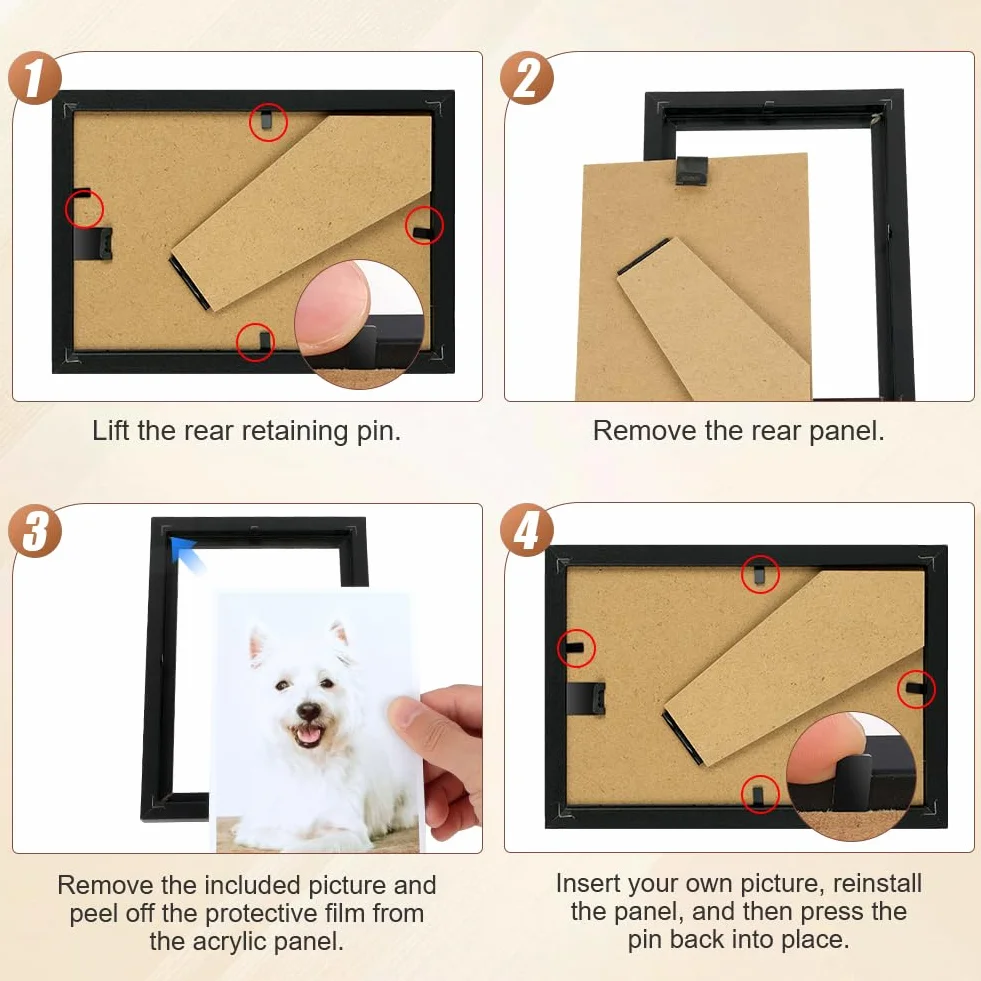 1

Lift the rear retaining pin.

2

Remove the rear panel.

3

Remove the included picture and peel off the protective film from the acrylic panel.

4

Insert your own picture, reinstall the panel, and then press the pin back into place.