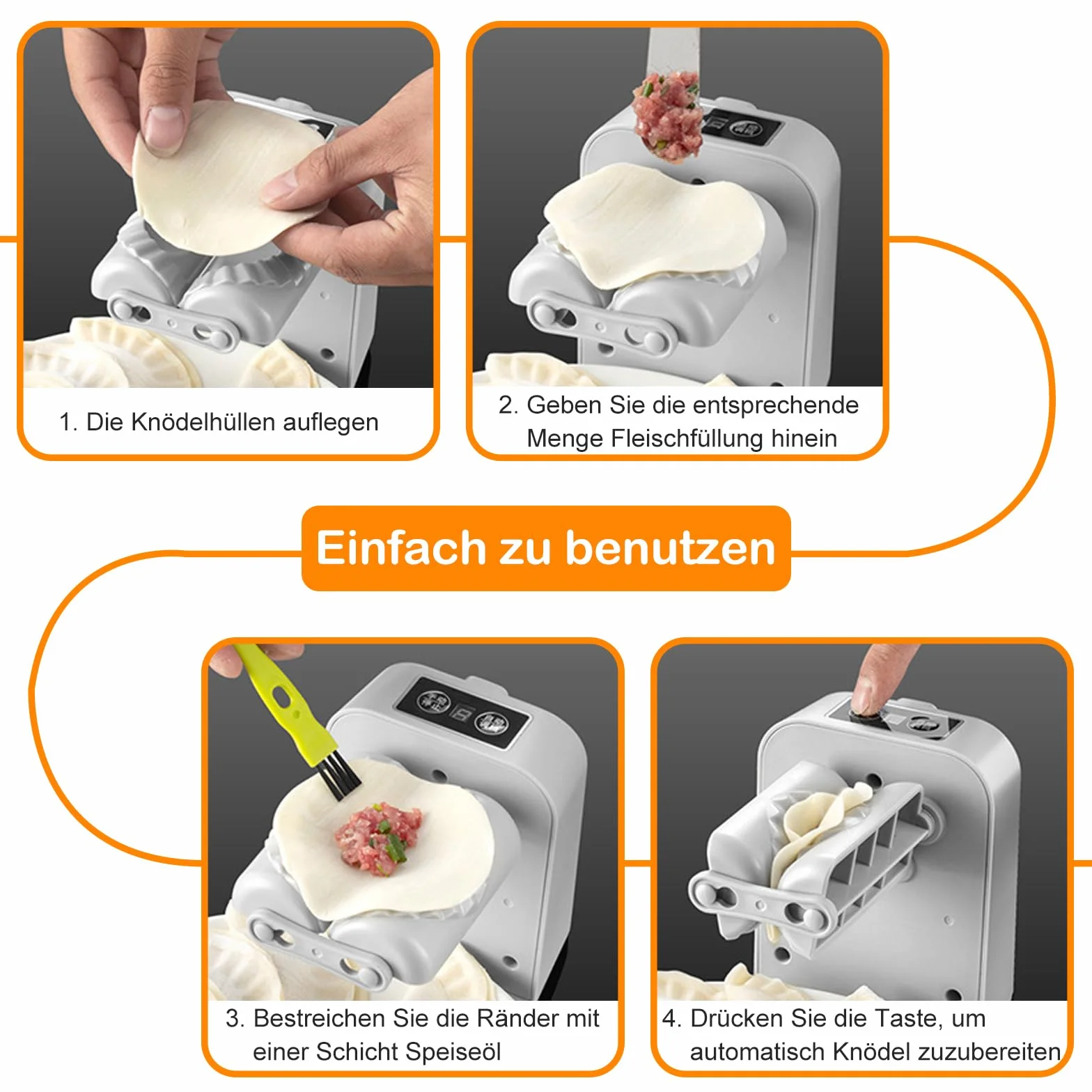 1. Die Knödelhüllen auflegen

2. Geben Sie die entsprechende Menge Fleischfüllung hinein

Einfach zu benutzen

3. Bestreichen Sie die Ränder mit einer Schicht Speiseöl

4. Drücken Sie die Taste, um automatisch Knödel zuzubereiten